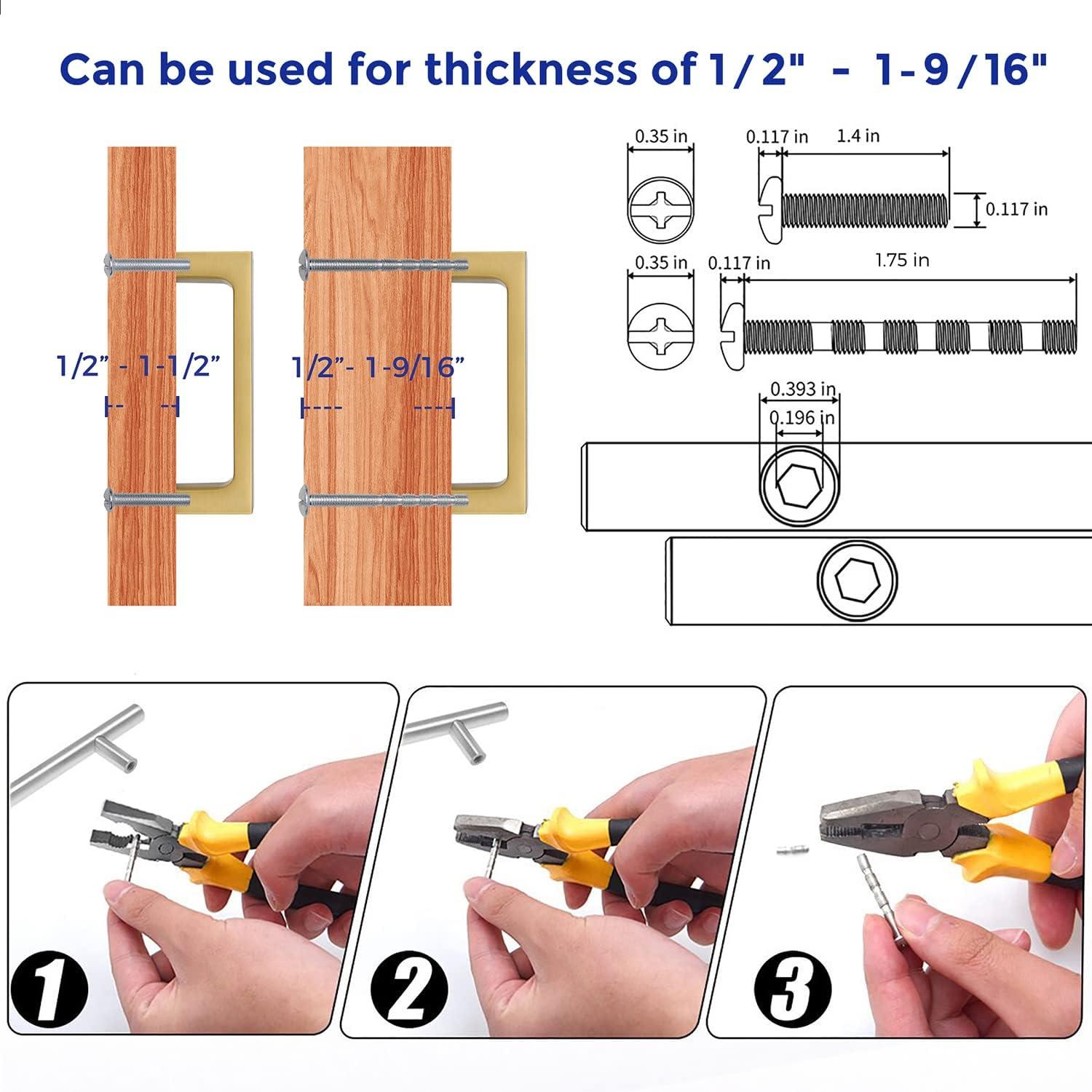 Can be used for thickness of 1/2" - 1-9/16"

1/2" - 1-1/2"

1/2"- 1-9/16"

0.35 in
0.117 in
1.4 in
0.117 in

0.35 in
0.117 in
1.75 in

0.393 in
0.196 in

1

2

3