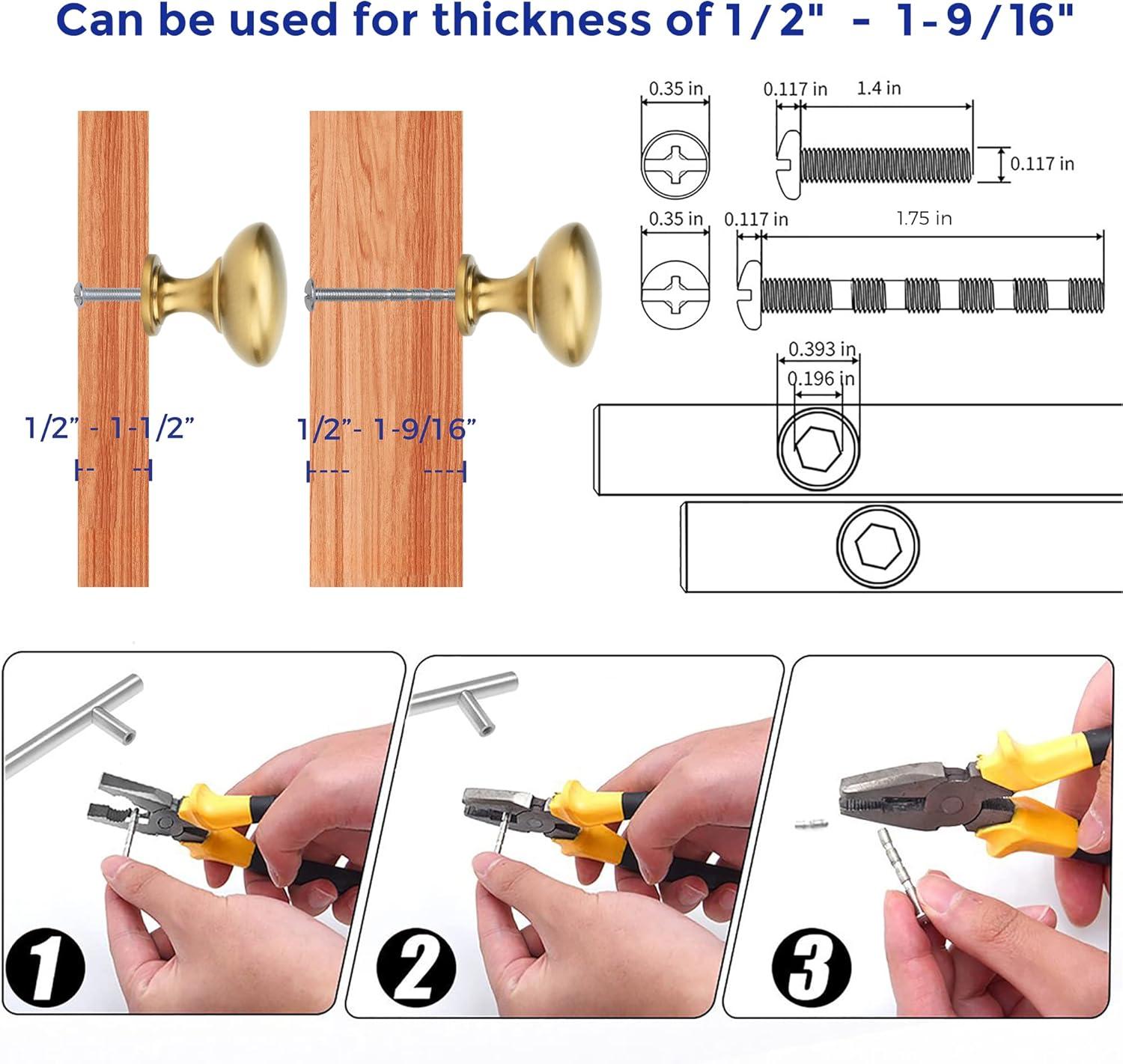 Can be used for thickness of 1/2" - 1-9/16"

1/2" - 1-1/2"

1/2"- 1-9/16"

0.35 in

0.117 in

1.4 in

0.117 in

0.35 in

0.117 in

1.75 in

0.393 in

0.196 in

1

2

3