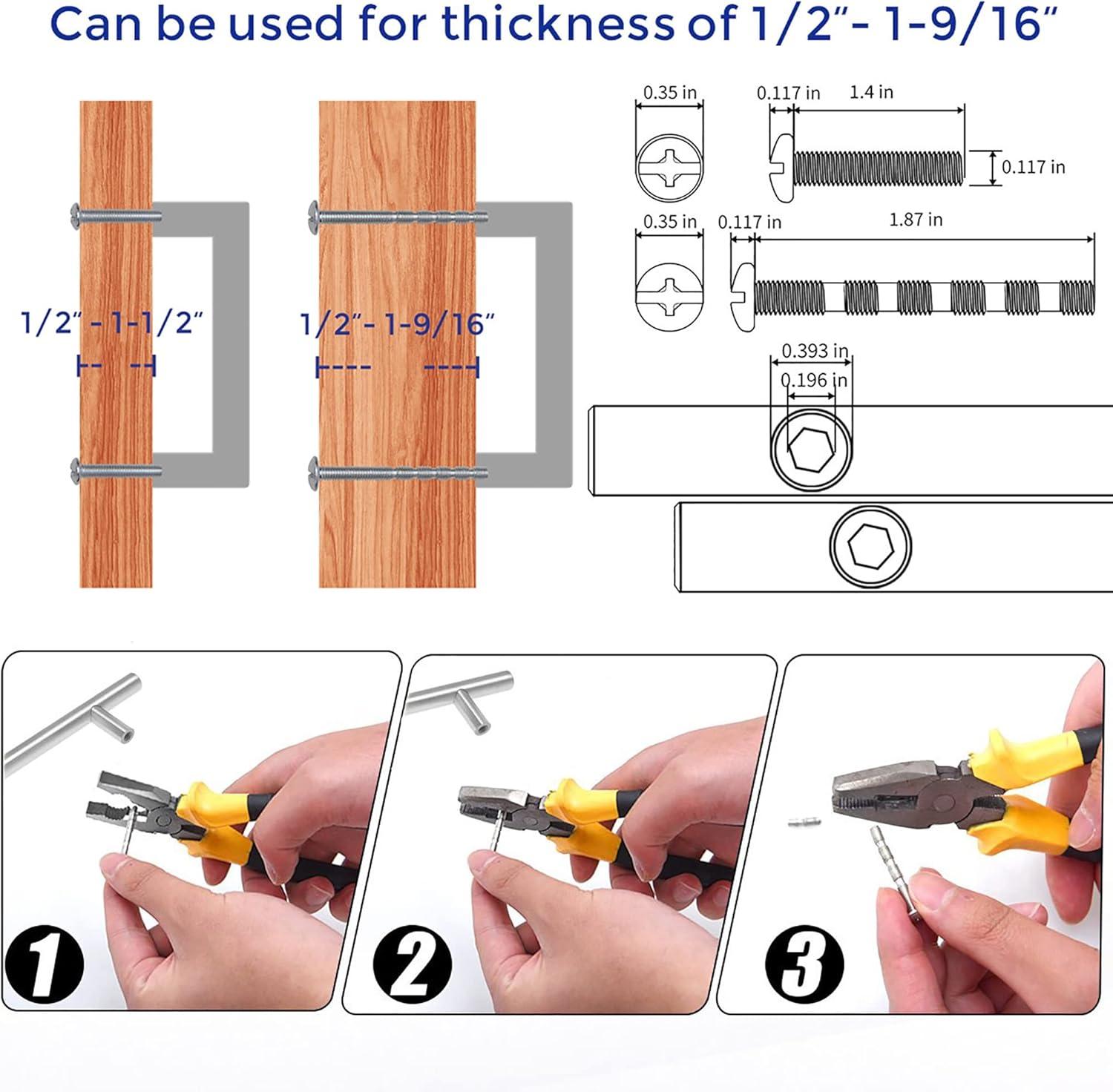 Can be used for thickness of 1/2"- 1-9/16"

1/2" - 1-1/2"

1/2"- 1-9/16"

0.35 in

0.117 in

1.4 in

0.117 in

0.35 in

0.117 in

1.87 in

0.393 in

0.196 in

1

2

3