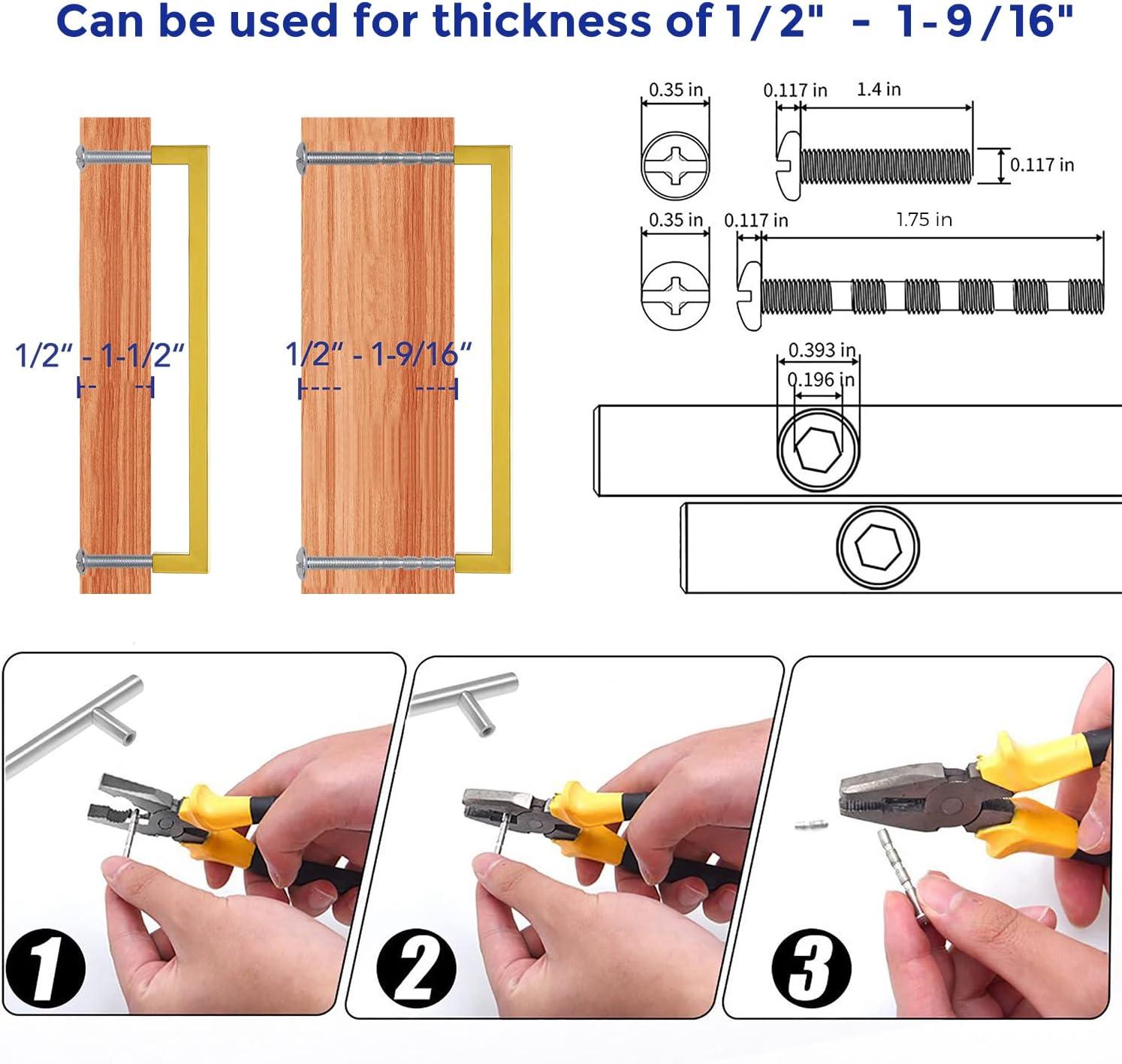 Can be used for thickness of 1/2" - 1-9/16"

1/2" - 1-1/2"

1/2" - 1-9/16"

0.35 in

0.117 in

1.4 in

0.117 in

0.35 in

0.117 in

1.75 in

0.393 in

0.196 in

1

2

3