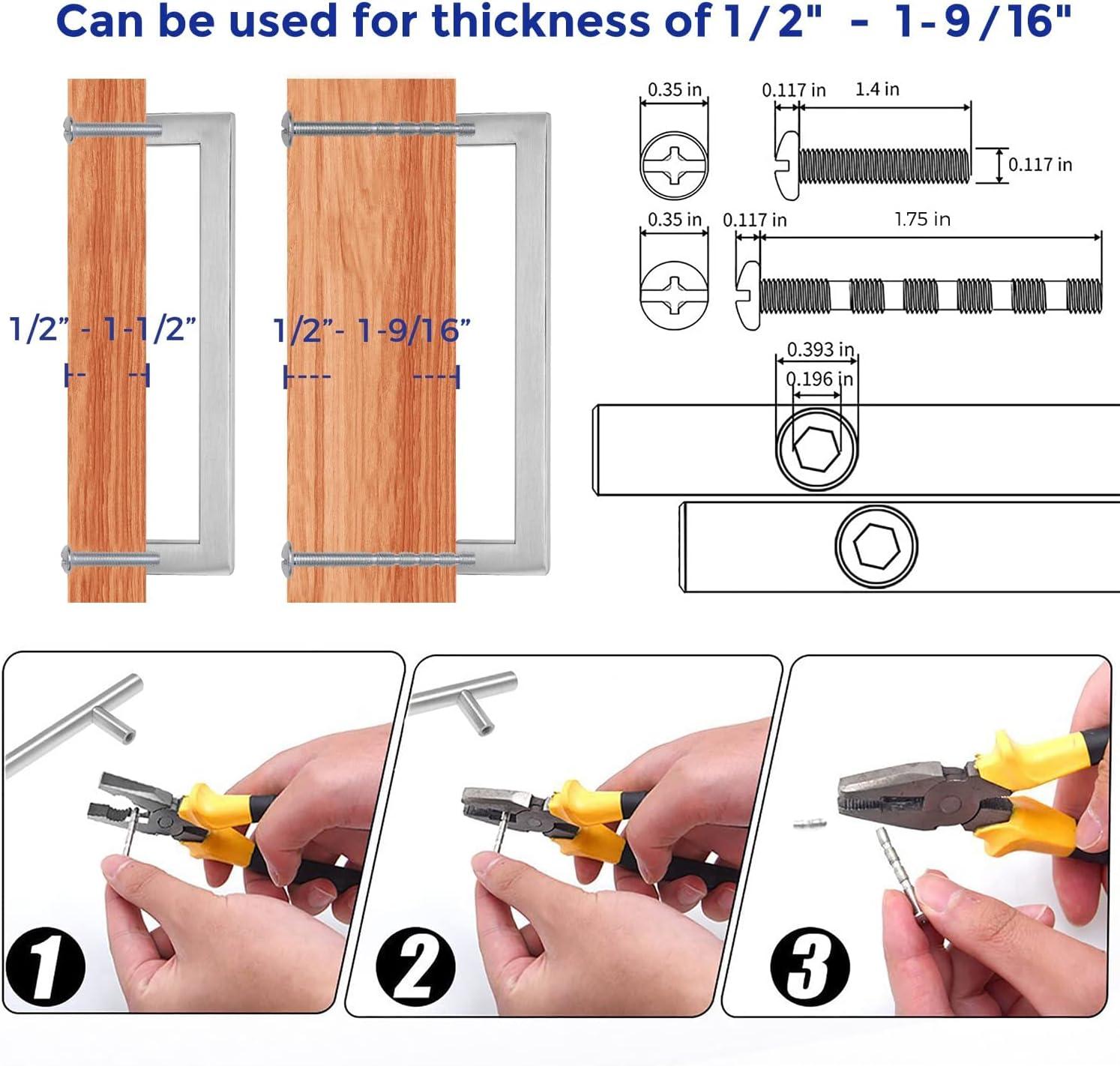 Can be used for thickness of 1/2" - 1-9/16"

1/2" - 1-1/2"

1/2"- 1-9/16"

0.35 in

0.117 in

1.4 in

0.117 in

0.35 in

0.117 in

1.75 in

0.393 in

0.196 in

1

2

3