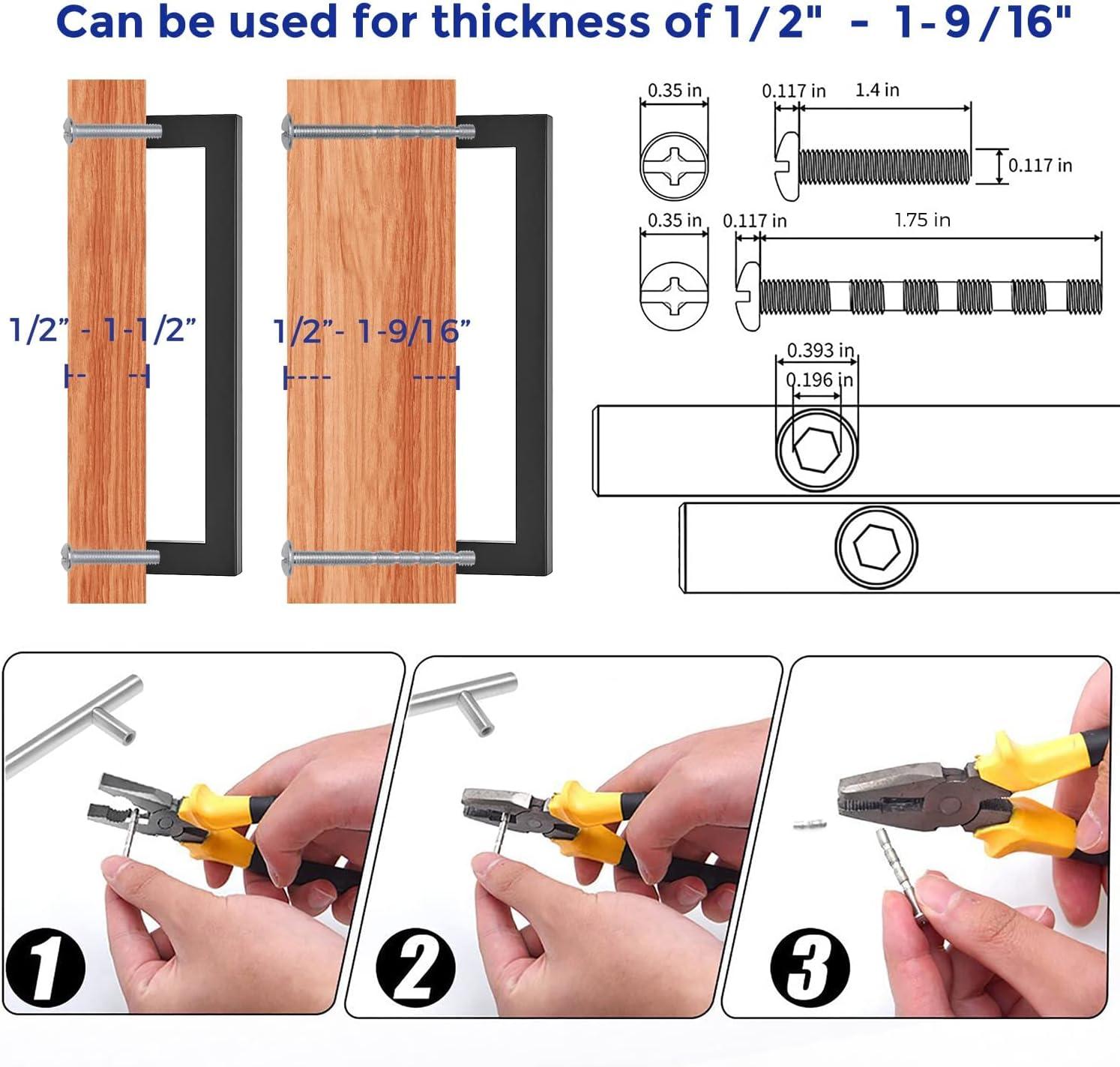 Can be used for thickness of 1/2" - 1-9/16"

1/2" - 1-1/2"

1/2"- 1-9/16"

0.35 in

0.117 in

1.4 in

0.117 in

0.35 in

0.117 in

1.75 in

0.393 in

0.196 in

1

2

3