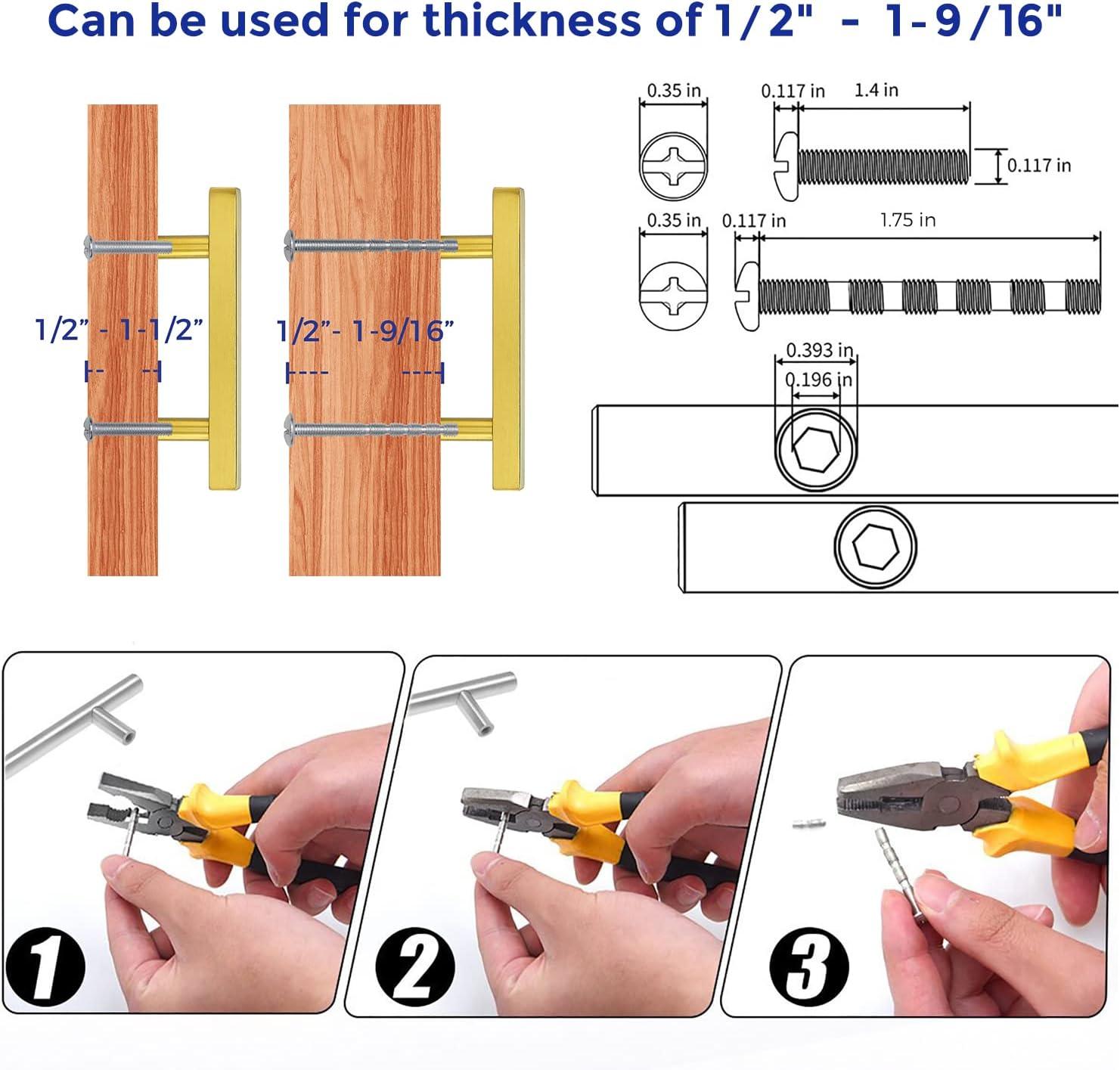 Can be used for thickness of 1/2" - 1-9/16"

1/2" - 1-1/2"

1/2"- 1-9/16"

0.35 in

0.117 in

1.4 in

0.117 in

0.35 in

0.117 in

1.75 in

0.393 in

0.196 in

1

2

3