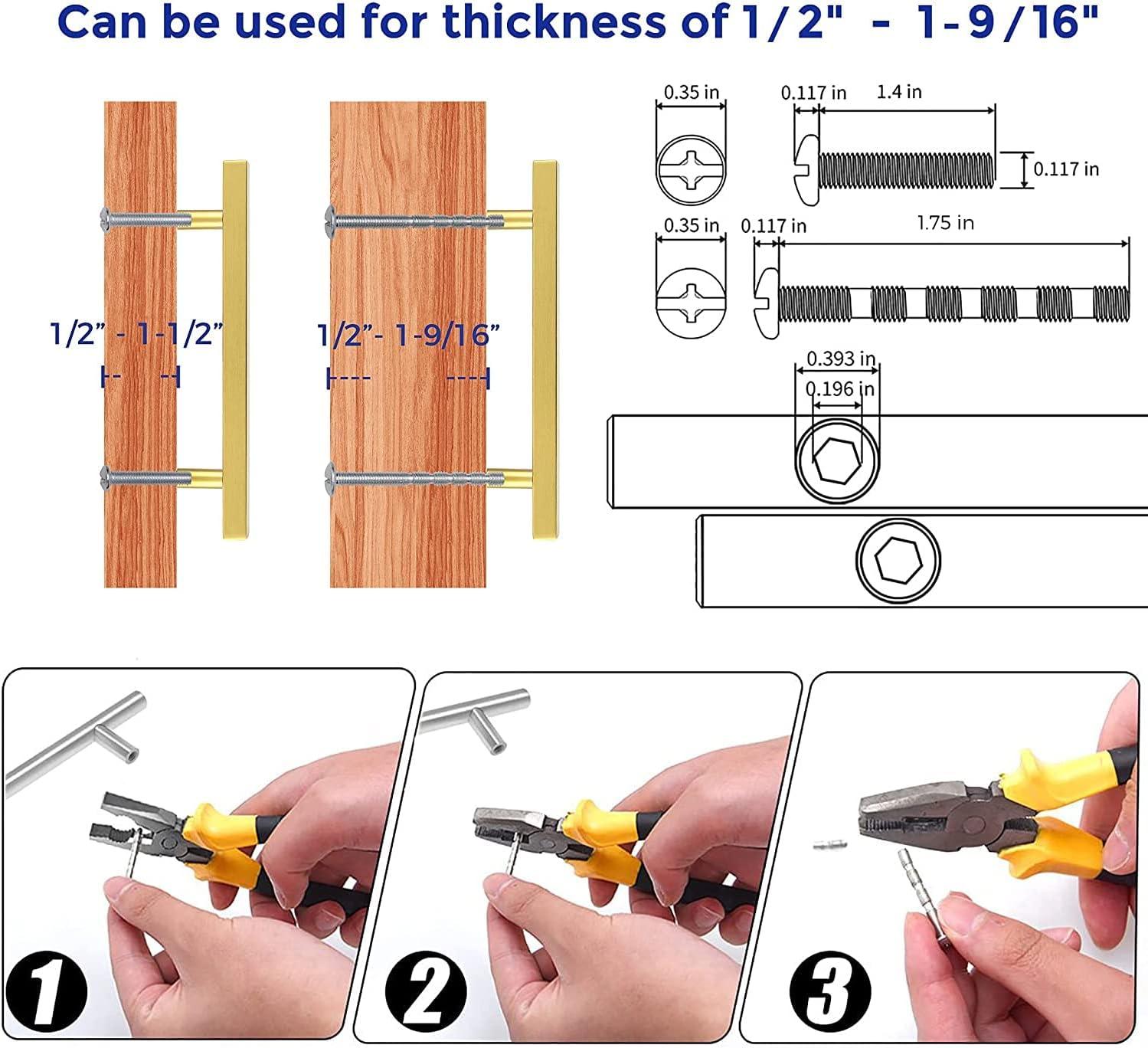 Can be used for thickness of 1/2" - 1-9/16"

1/2" - 1-1/2"

1/2"- 1-9/16"

0.35 in

0.117 in

1.4 in

0.117 in

0.35 in

0.117 in

1.75 in

0.393 in

0.196 in

1

2

3