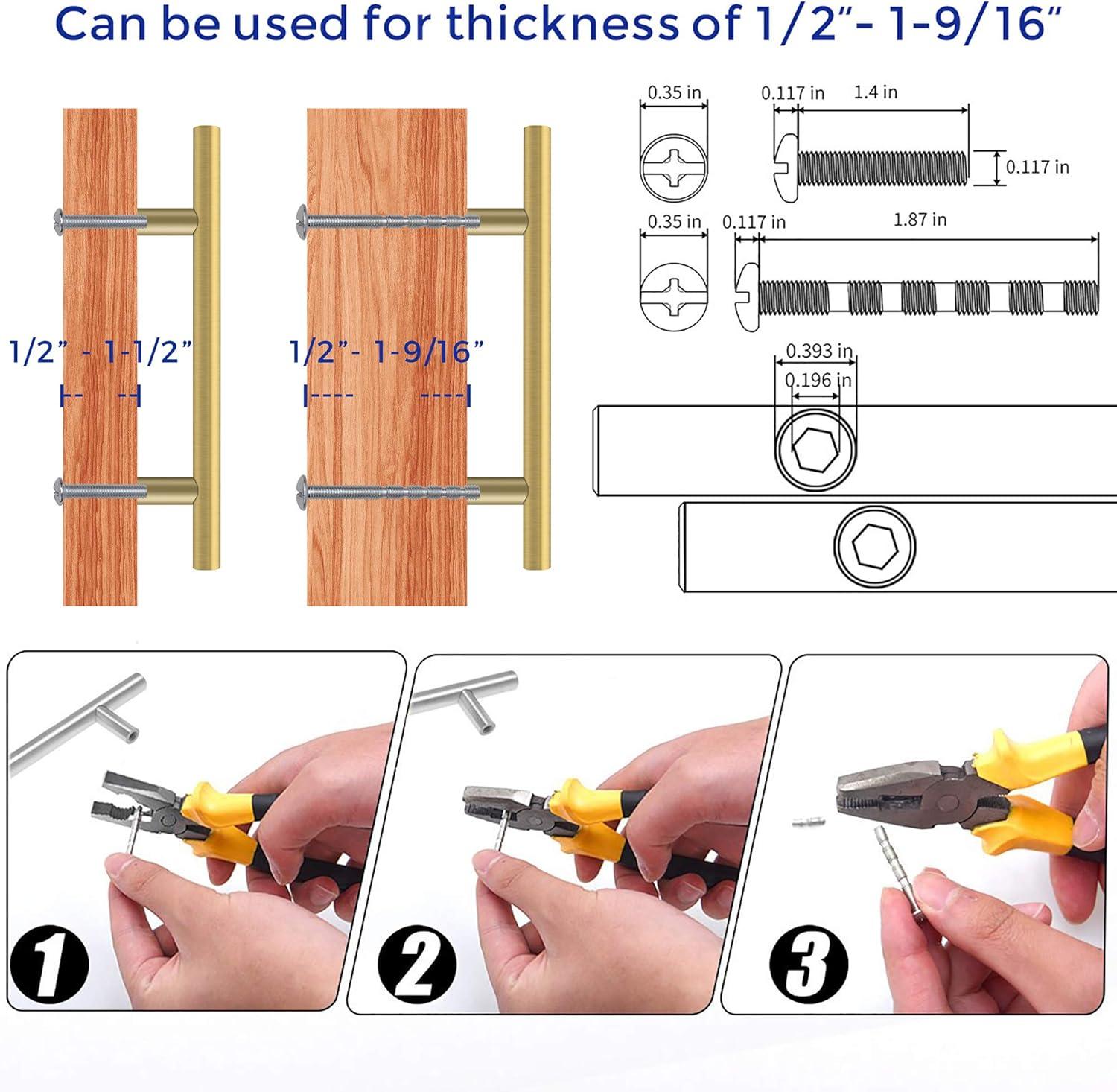 Can be used for thickness of 1/2"- 1-9/16"

1/2" - 1-1/2"

1/2"- 1-9/16"

0.35 in
0.117 in
1.4 in
0.117 in

0.35 in
0.117 in
1.87 in

0.393 in
0.196 in

1

2

3