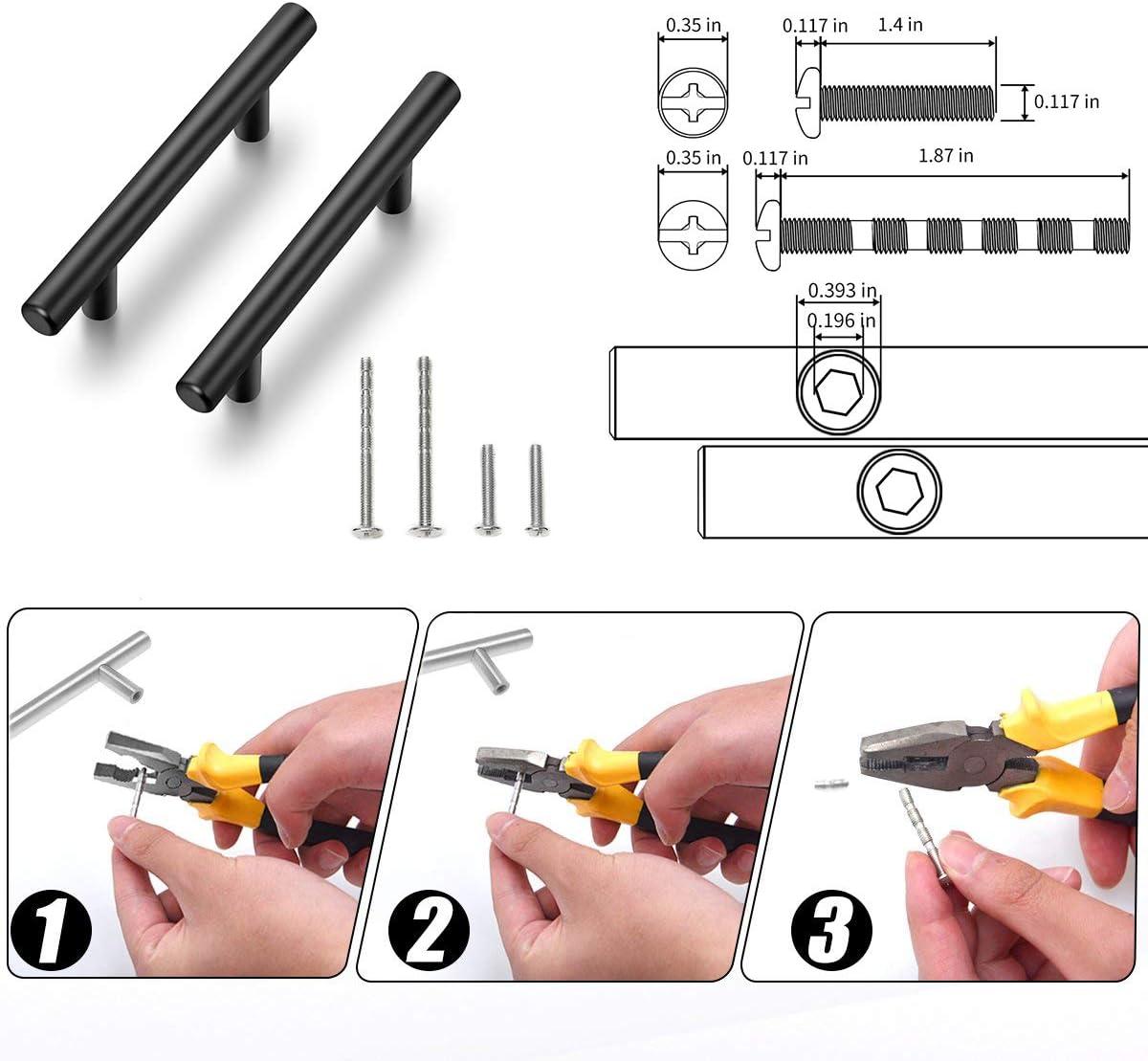 0.35 in
0.117 in
1.4 in
0.117 in
0.35 in
0.117 in
1.87 in
0.393 in
0.196 in
1
2
3