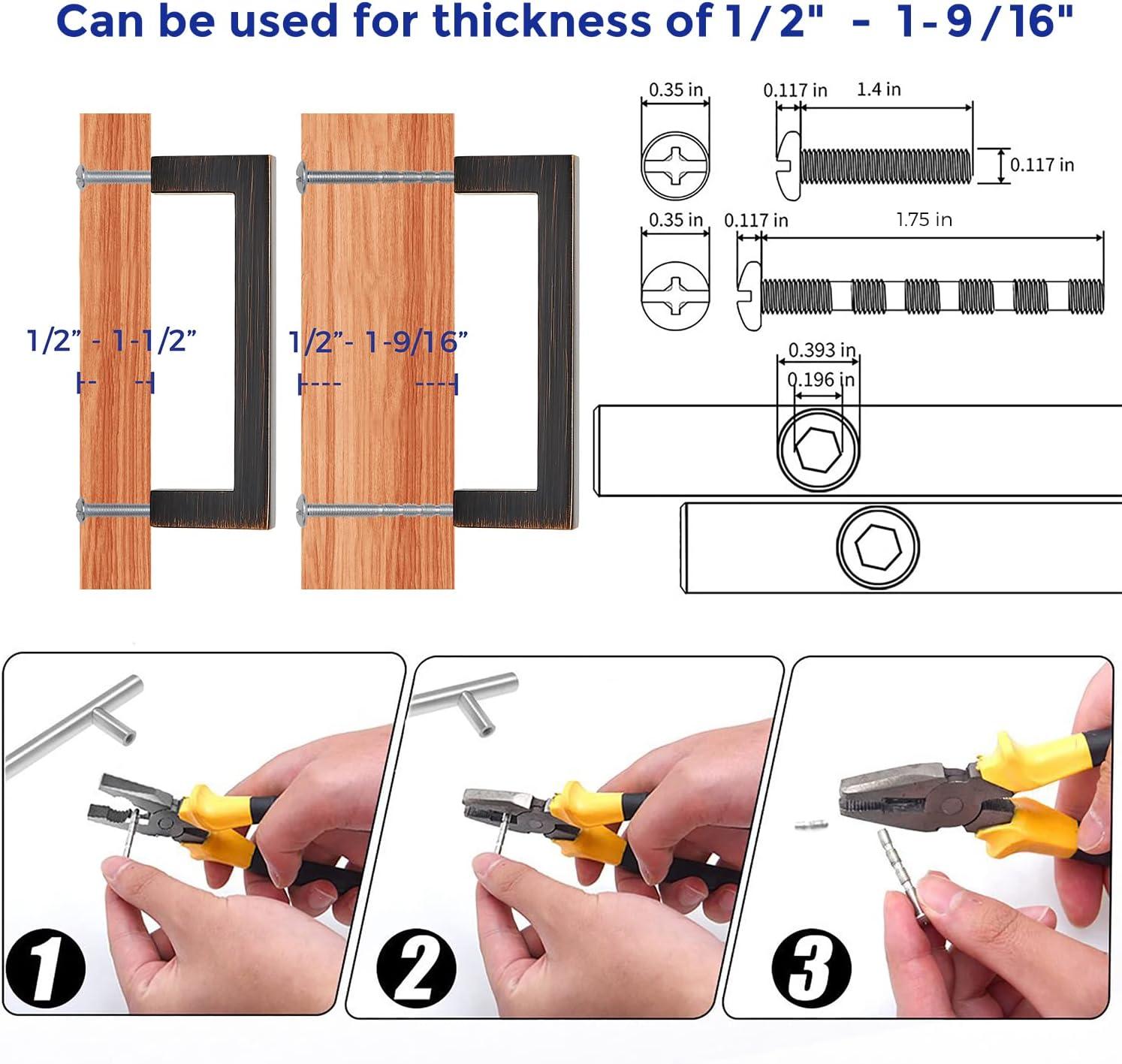 Can be used for thickness of 1/2" - 1-9/16"

1/2" - 1-1/2"

1/2"- 1-9/16"

0.35 in

0.117 in

1.4 in

0.117 in

0.35 in

0.117 in

1.75 in

0.393 in

0.196 in

1

2

3