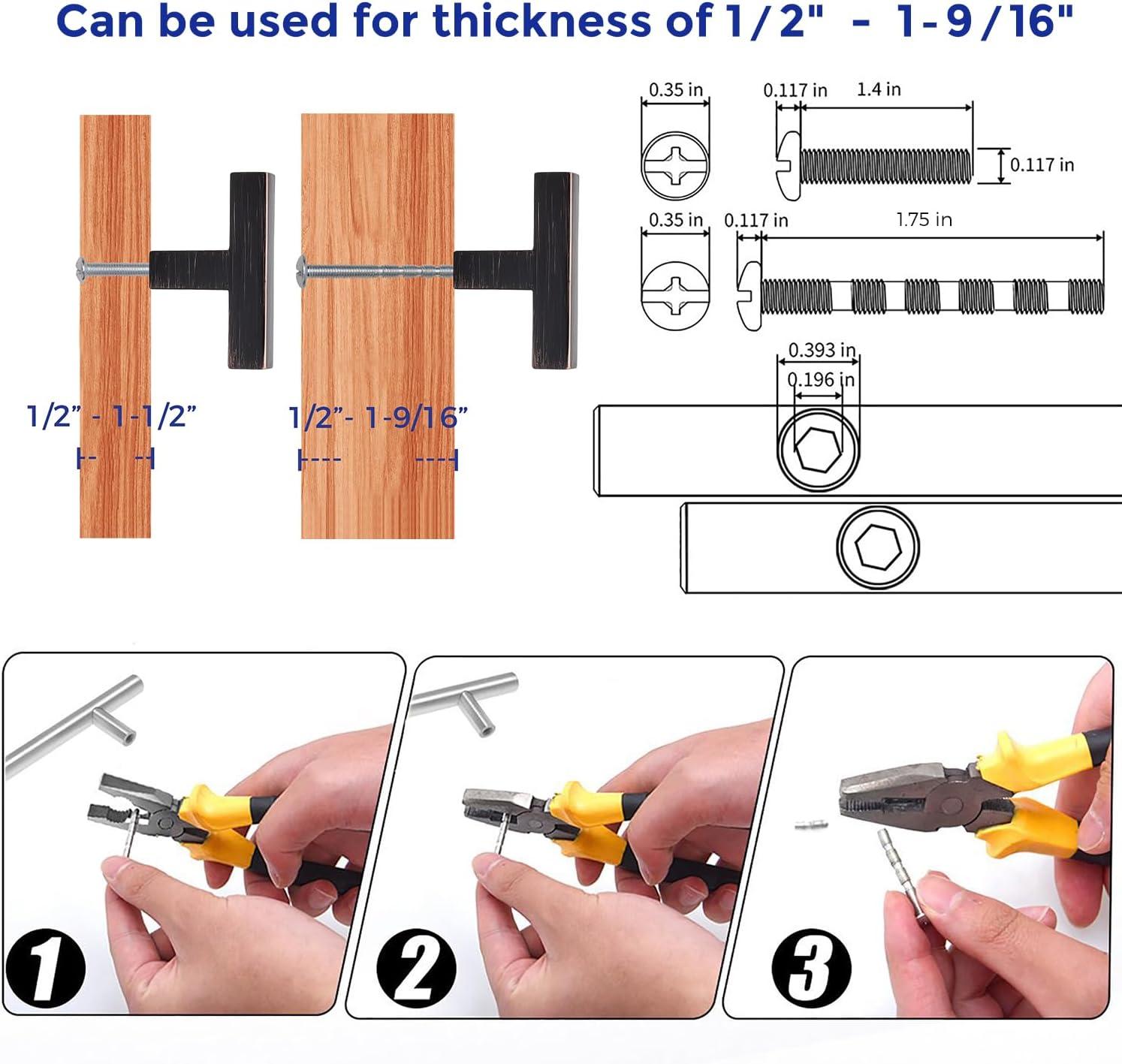 Can be used for thickness of 1/2" - 1-9/16"

1/2" - 1-1/2"

1/2"- 1-9/16"

0.35 in

0.117 in

1.4 in

0.117 in

0.35 in

0.117 in

1.75 in

0.393 in

0.196 in

1

2

3