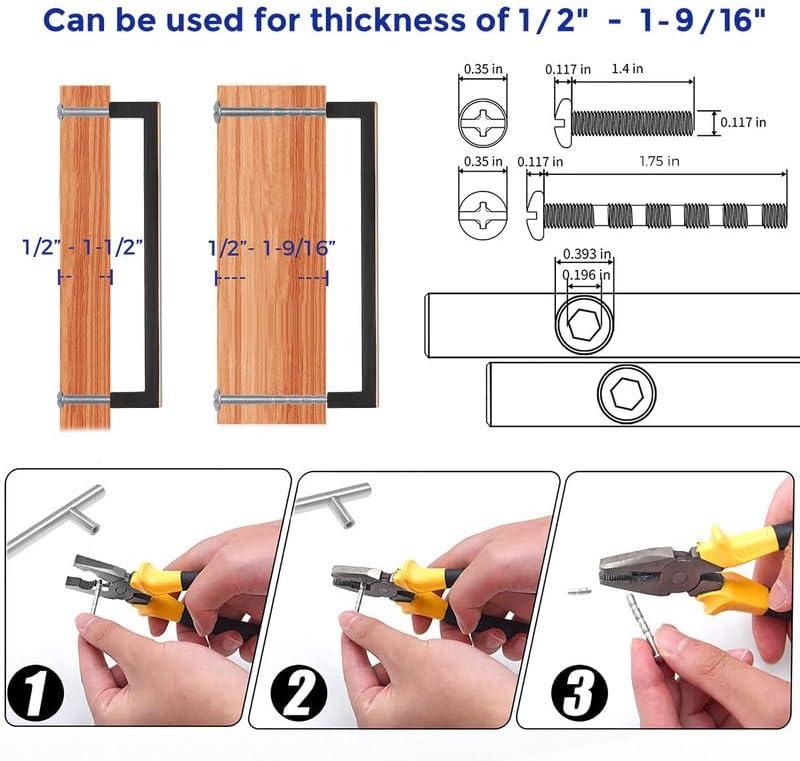 Can be used for thickness of 1/2" - 1-9/16"

1/2" - 1-1/2"

1/2"- 1-9/16"

0.35 in
0.117 in
1.4 in
0.117 in

0.35 in
0.117 in
1.75 in

0.393 in
0.196 in

1

2

3