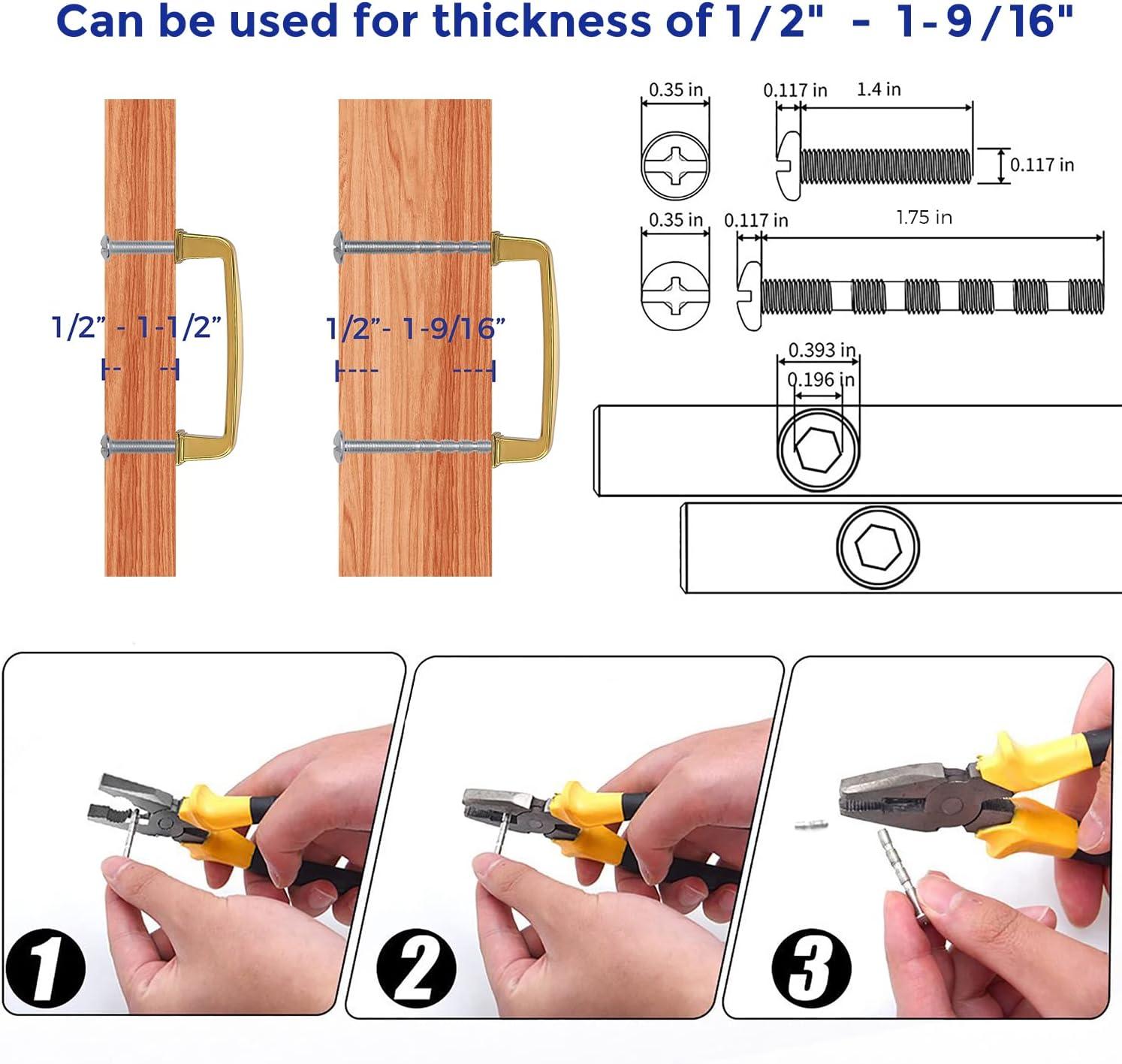 Can be used for thickness of 1/2" - 1-9/16"

1/2" - 1-1/2"

1/2"- 1-9/16"

0.35 in

0.117 in

1.4 in

0.117 in

0.35 in

0.117 in

1.75 in

0.393 in

0.196 in

1

2

3