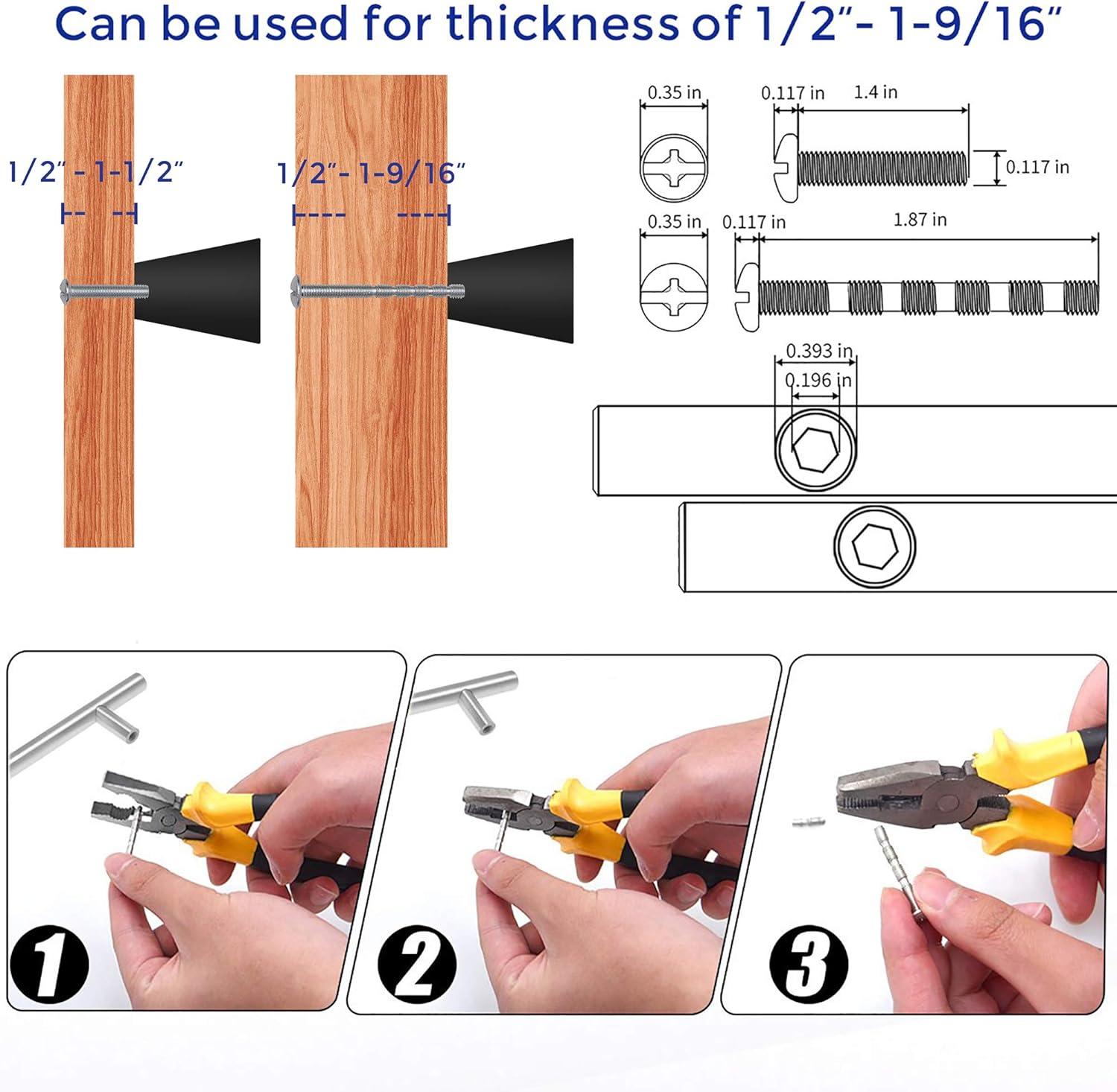 Can be used for thickness of 1/2"- 1-9/16"

1/2" - 1-1/2"

1/2"- 1-9/16"

0.35 in

0.117 in

1.4 in

0.117 in

0.35 in

0.117 in

1.87 in

0.393 in

0.196 in

1

2

3