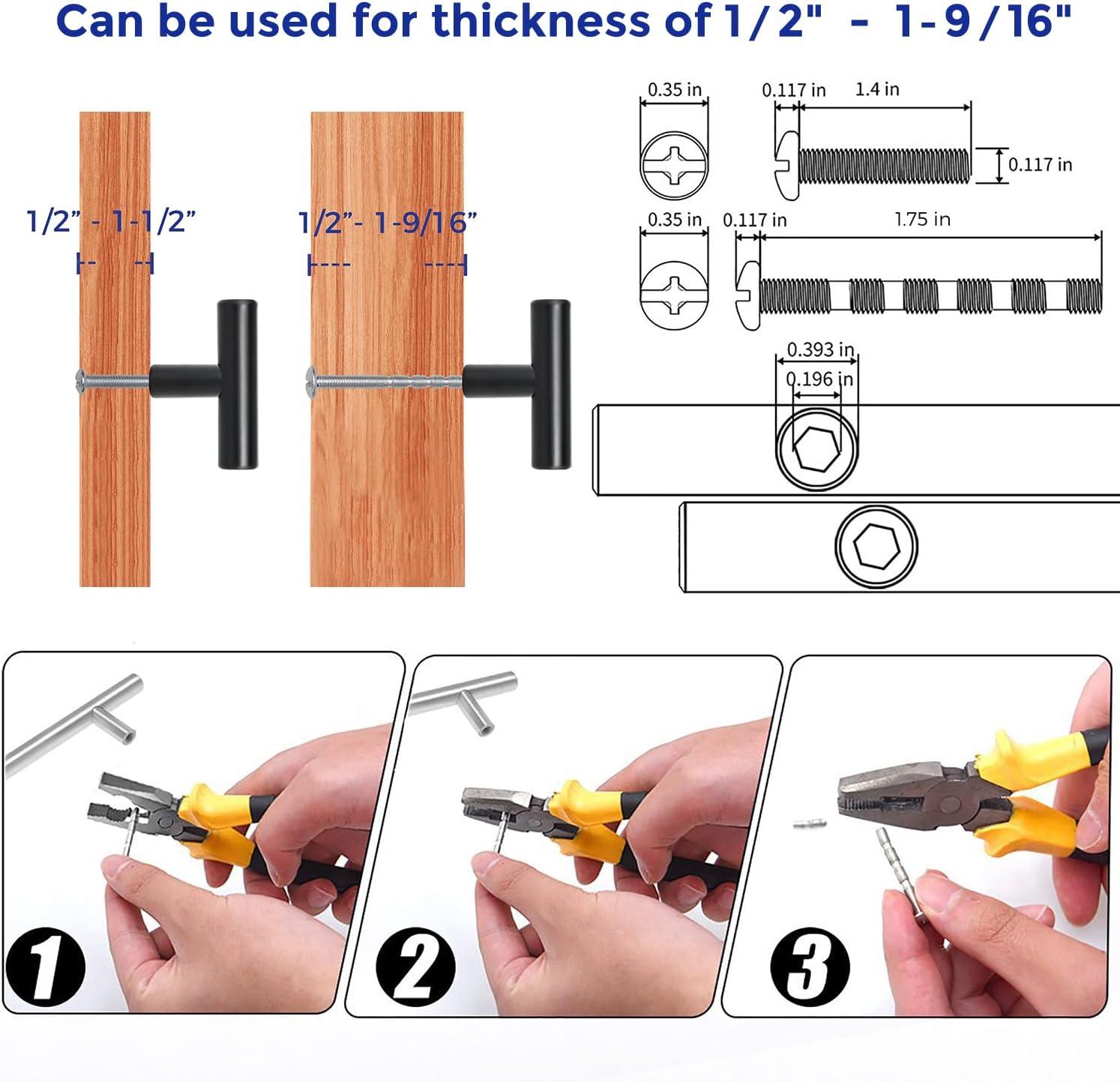 Can be used for thickness of 1/2" - 1-9/16"

1/2" - 1-1/2"

1/2"- 1-9/16"

0.35 in

0.117 in

1.4 in

0.117 in

0.35 in

0.117 in

1.75 in

0.393 in

0.196 in

1

2

3