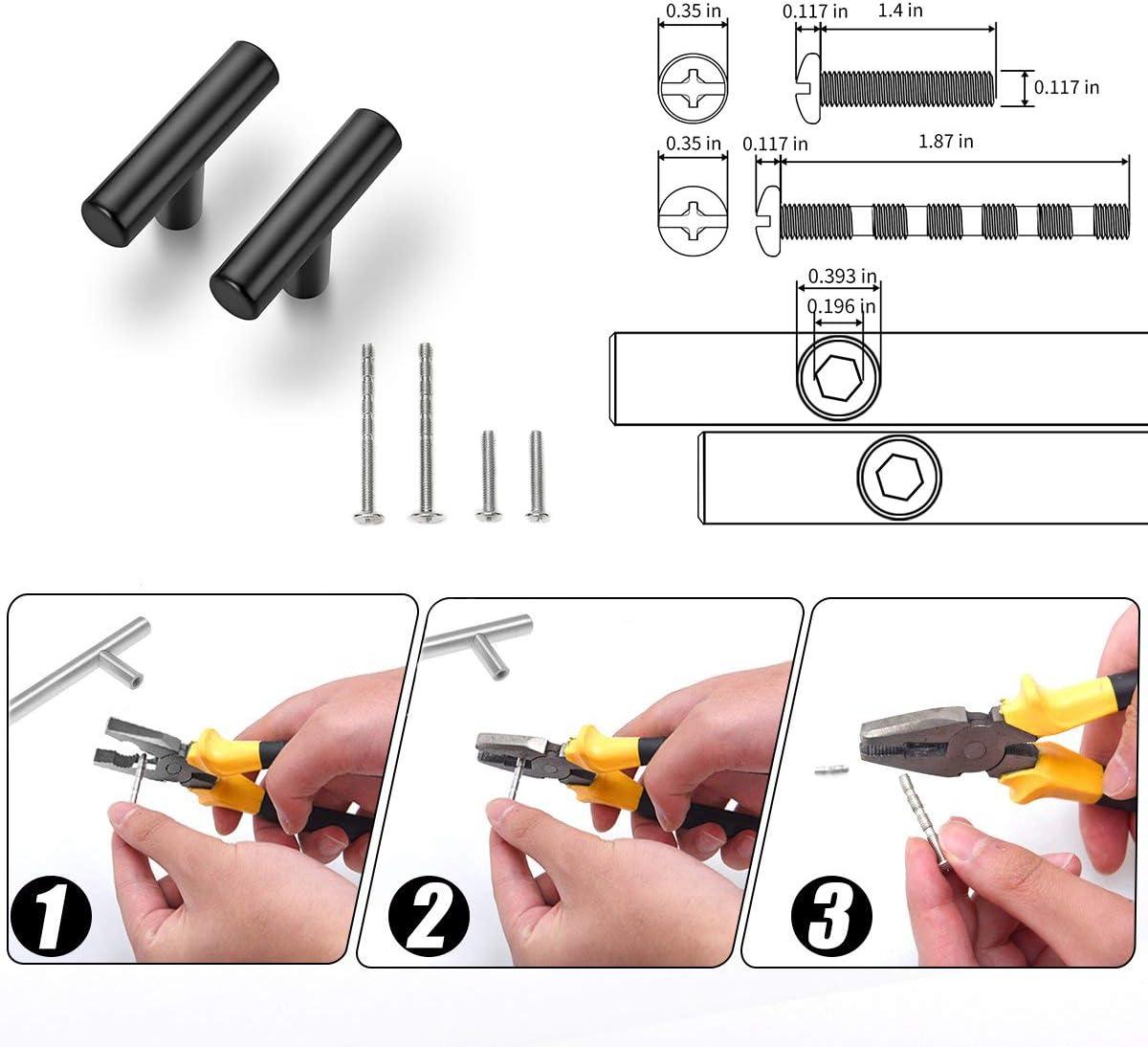 0.35 in
0.117 in
1.4 in
0.117 in
0.35 in
0.117 in
1.87 in
0.393 in
0.196 in
1
2
3