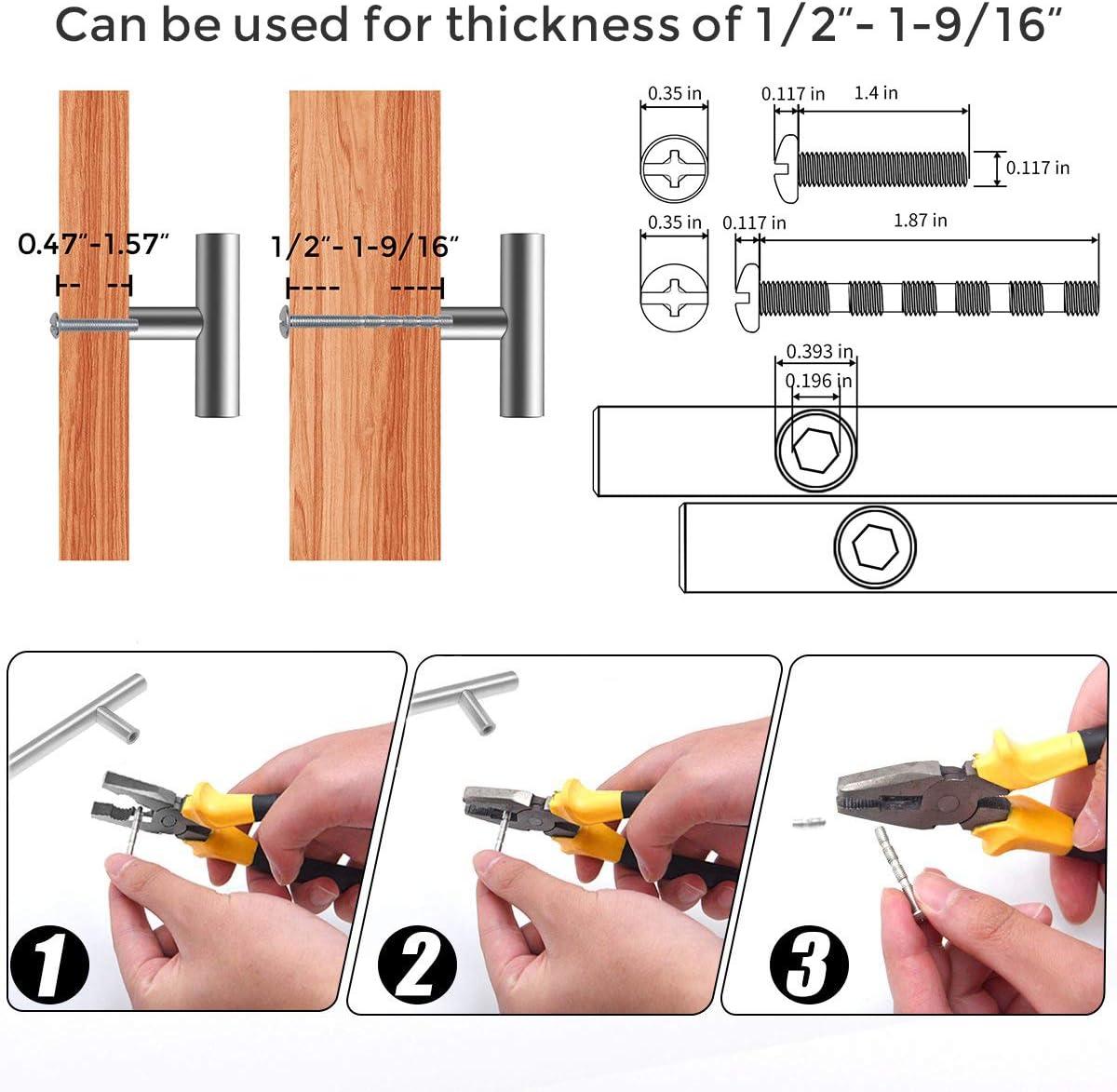 Can be used for thickness of 1/2"- 1-9/16"

0.47"-1.57"

1/2"- 1-9/16"

0.35 in

0.117 in

1.4 in

0.117 in

0.35 in

0.117 in

1.87 in

0.393 in

0.196 in

1

2

3