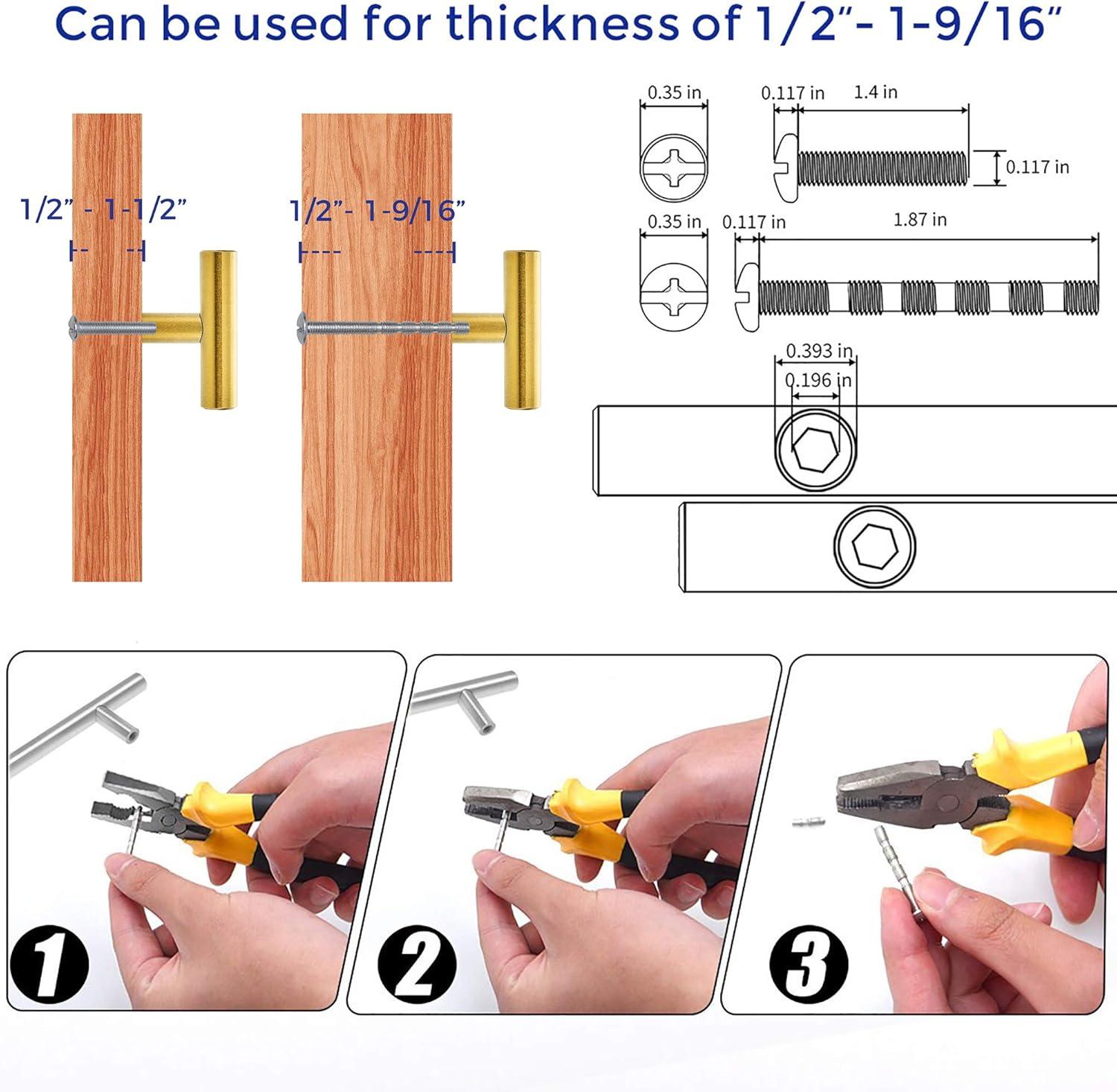 Can be used for thickness of 1/2"- 1-9/16"

1/2" - 1-1/2"

1/2"- 1-9/16"

0.35 in

0.117 in

1.4 in

0.117 in

0.35 in

0.117 in

1.87 in

0.393 in

0.196 in

1

2

3