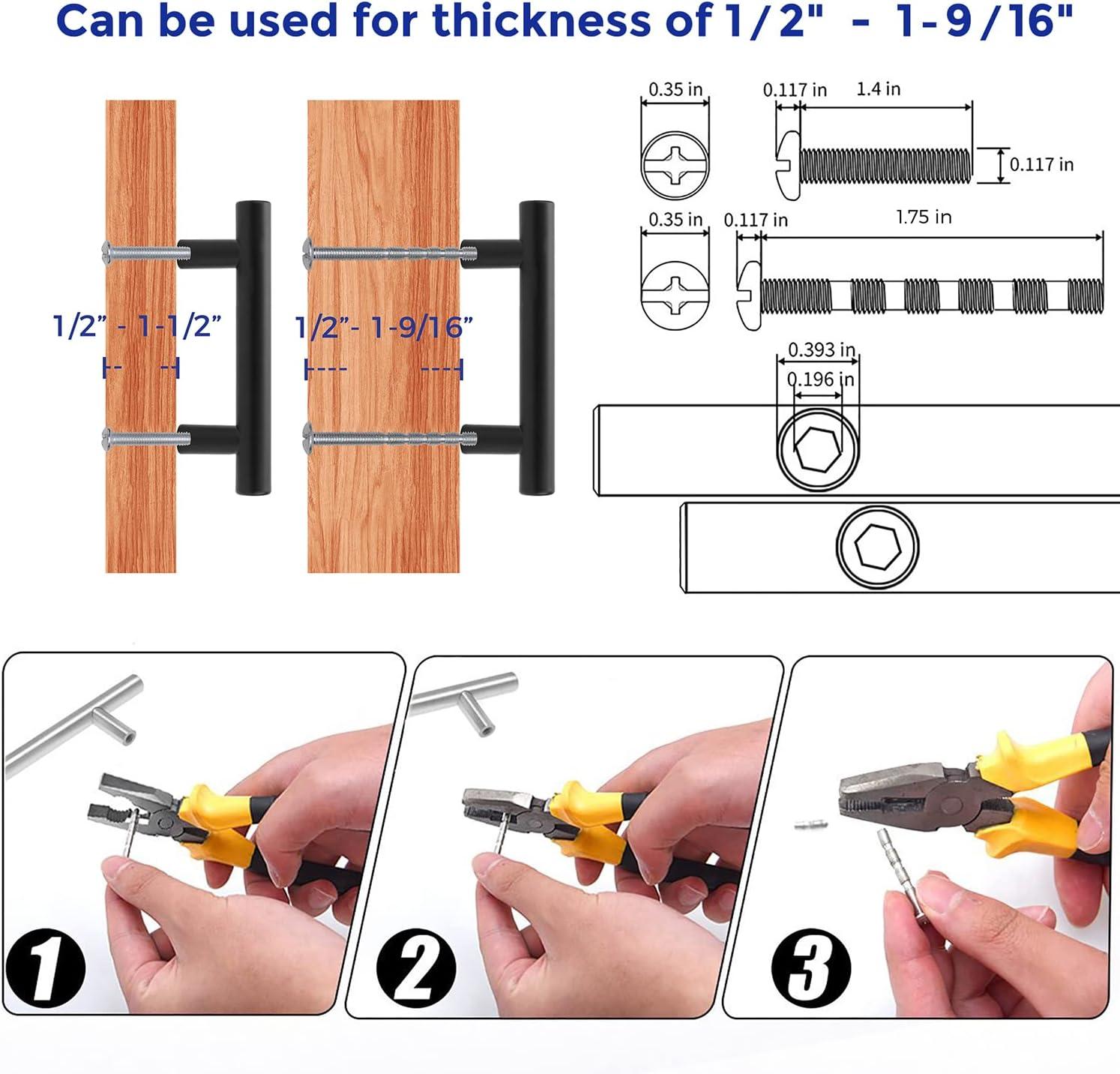 Can be used for thickness of 1/2" - 1-9/16"

1/2" - 1-1/2"

1/2"- 1-9/16"

0.35 in

0.117 in

1.4 in

0.117 in

0.35 in

0.117 in

1.75 in

0.393 in

0.196 in

1

2

3