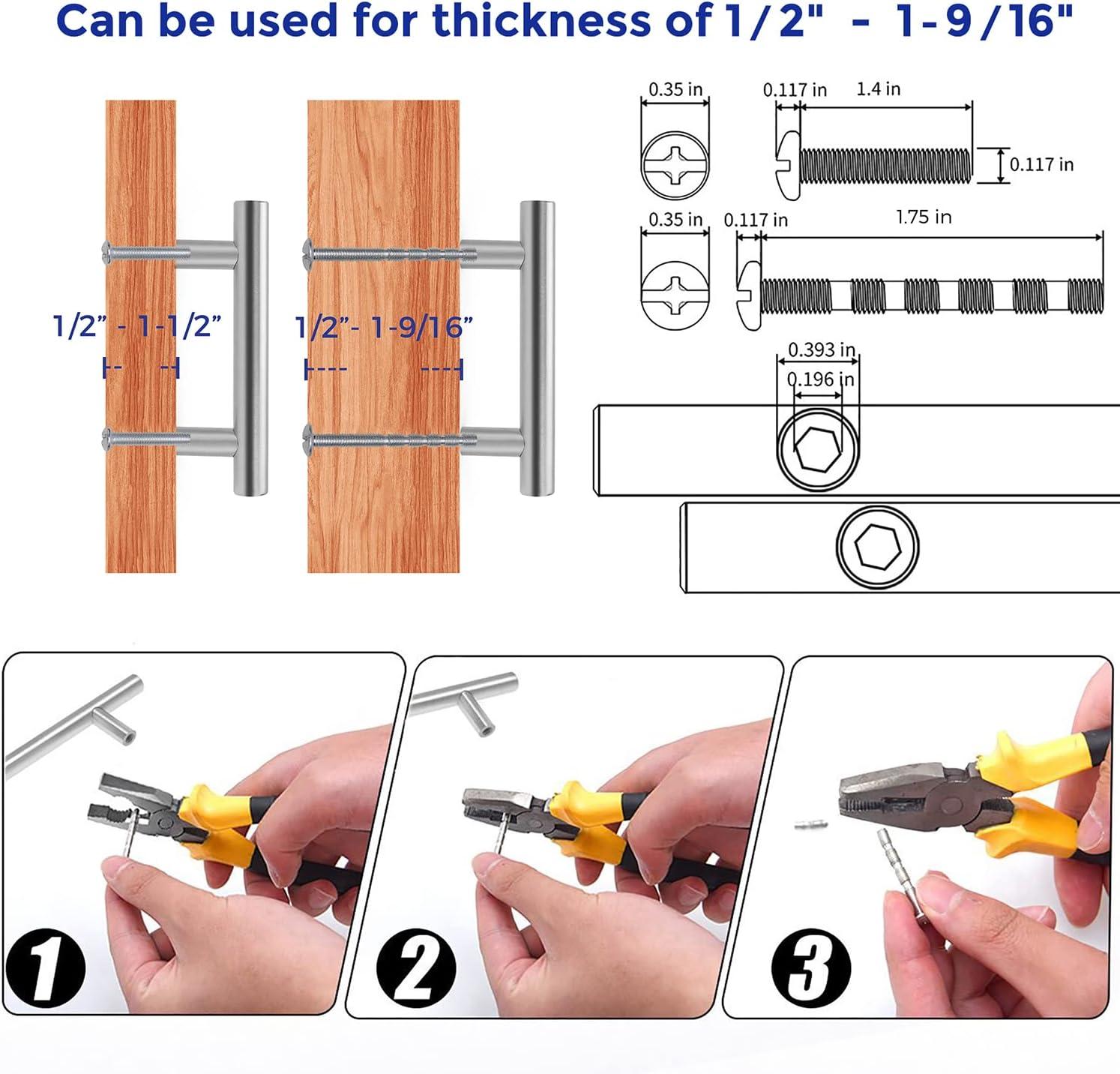 Can be used for thickness of 1/2" - 1-9/16"

1/2" - 1-1/2"

1/2"- 1-9/16"

0.35 in

0.117 in

1.4 in

0.117 in

0.35 in

0.117 in

1.75 in

0.393 in

0.196 in

1

2

3