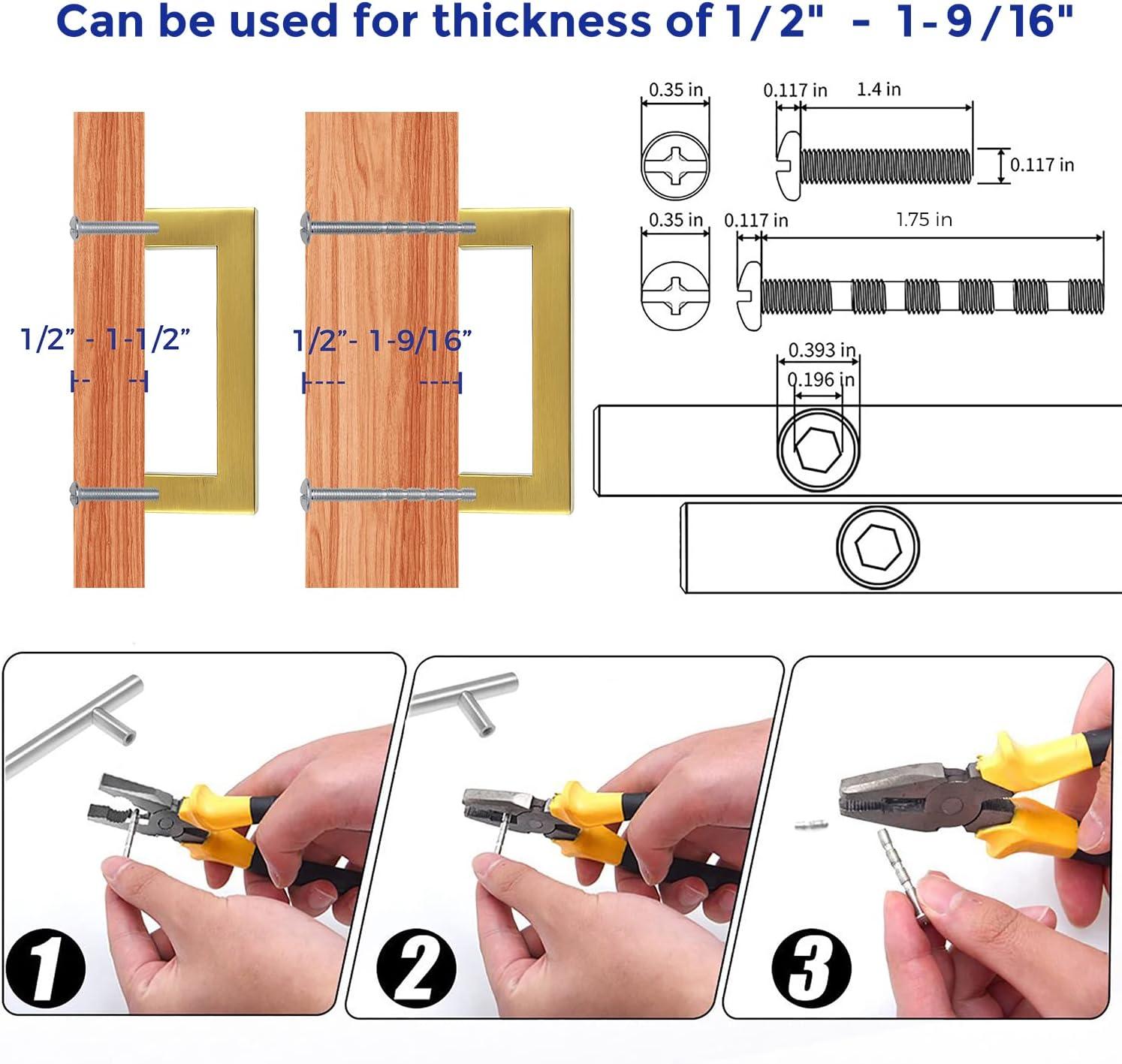 Can be used for thickness of 1/2" - 1-9/16"

1/2" - 1-1/2"

1/2"- 1-9/16"

0.35 in

0.117 in

1.4 in

0.117 in

0.35 in

0.117 in

1.75 in

0.393 in

0.196 in

1

2

3