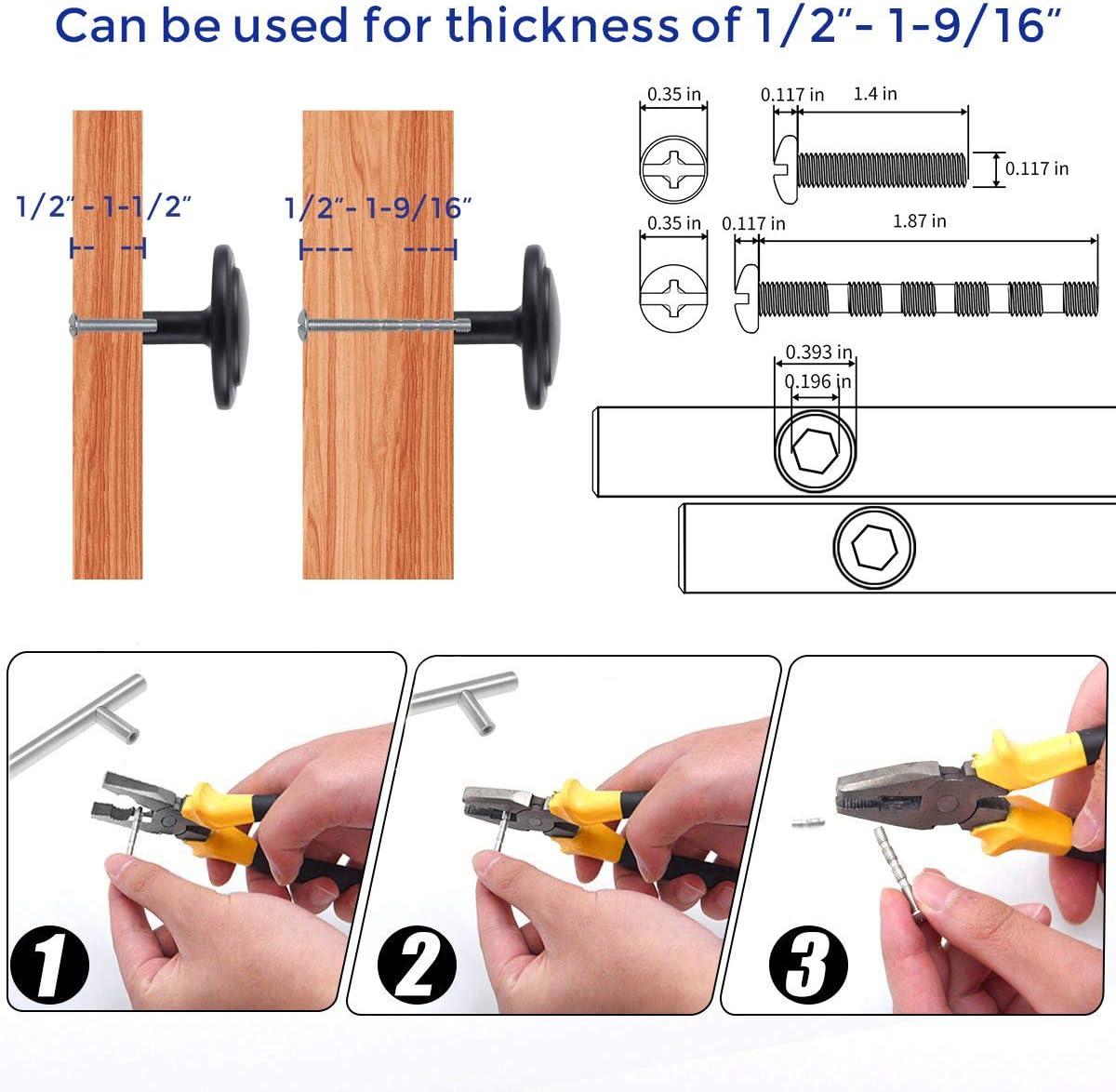 Can be used for thickness of 1/2"- 1-9/16"

1/2" - 1-1/2"

1/2"- 1-9/16"

0.35 in

0.117 in

1.4 in

0.117 in

0.35 in

0.117 in

1.87 in

0.393 in

0.196 in

1

2

3