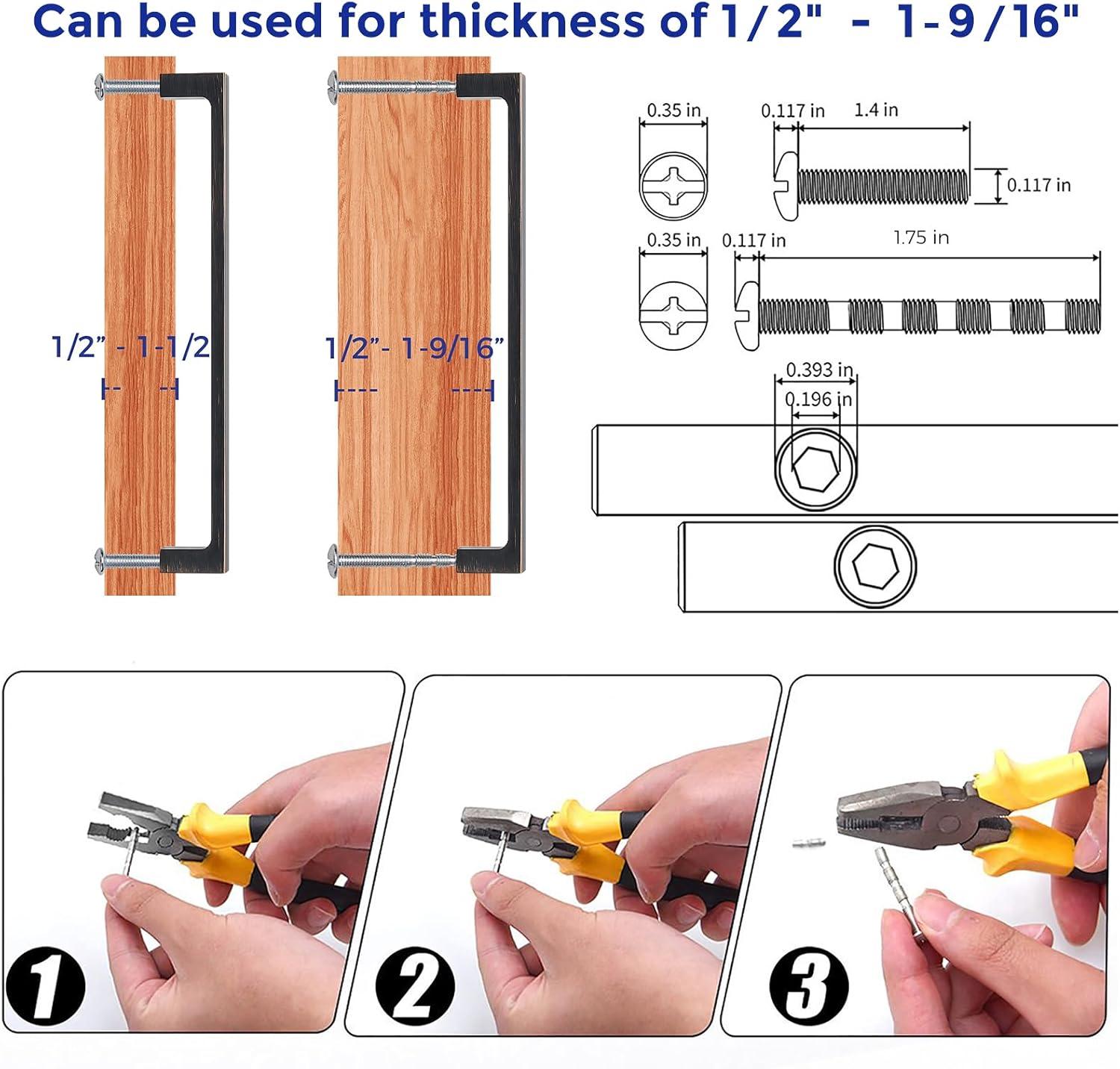 Can be used for thickness of 1/2" - 1-9/16"

1/2" - 1-1/2

1/2"- 1-9/16"

0.35 in

0.117 in

1.4 in

0.117 in

0.35 in

0.117 in

1.75 in

0.393 in

0.196 in

1

2

3