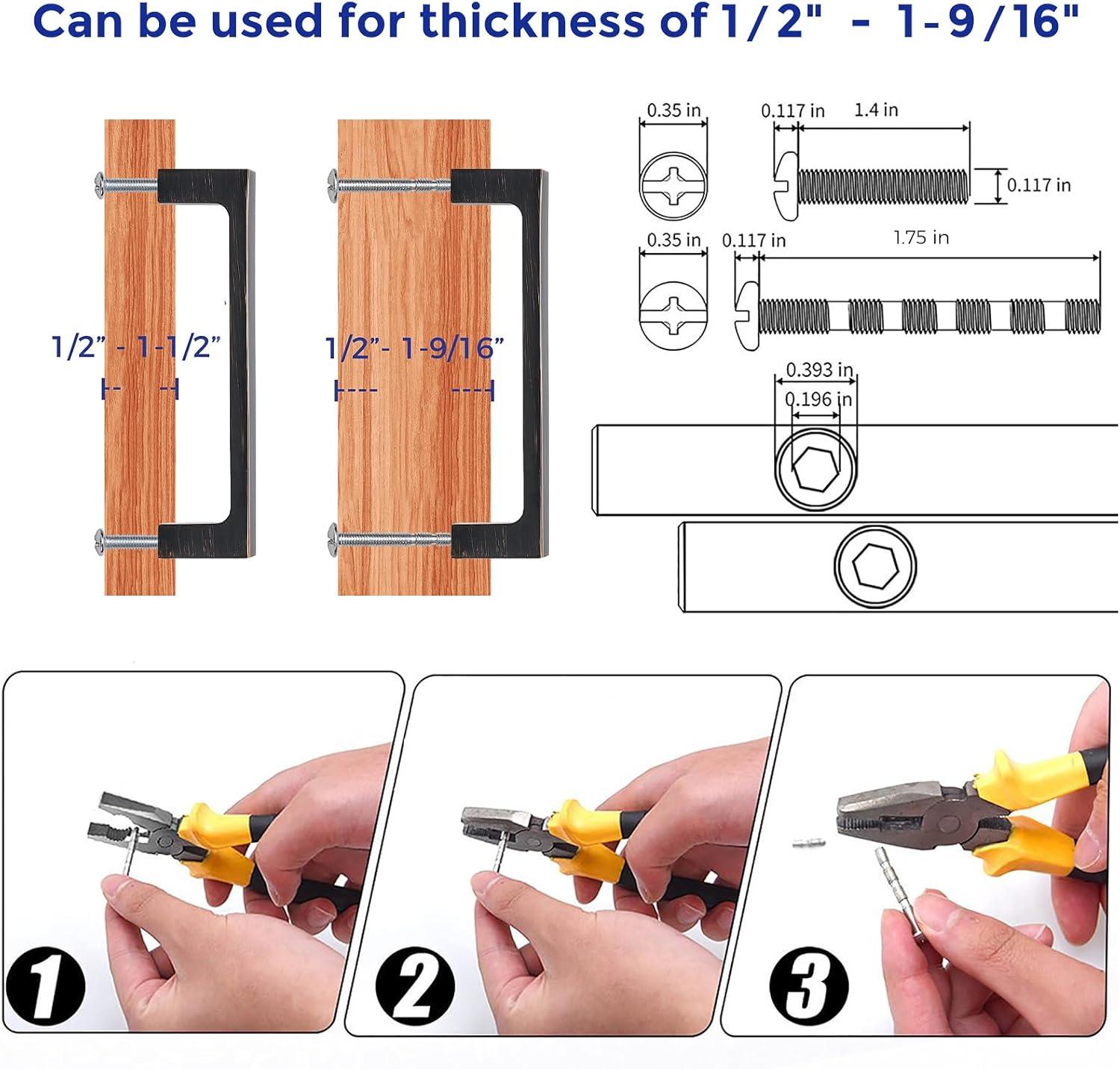 Can be used for thickness of 1/2" - 1-9/16"

1/2" - 1-1/2"

1/2"- 1-9/16"

0.35 in

0.117 in

1.4 in

0.117 in

0.35 in

0.117 in

1.75 in

0.393 in

0.196 in

1

2

3