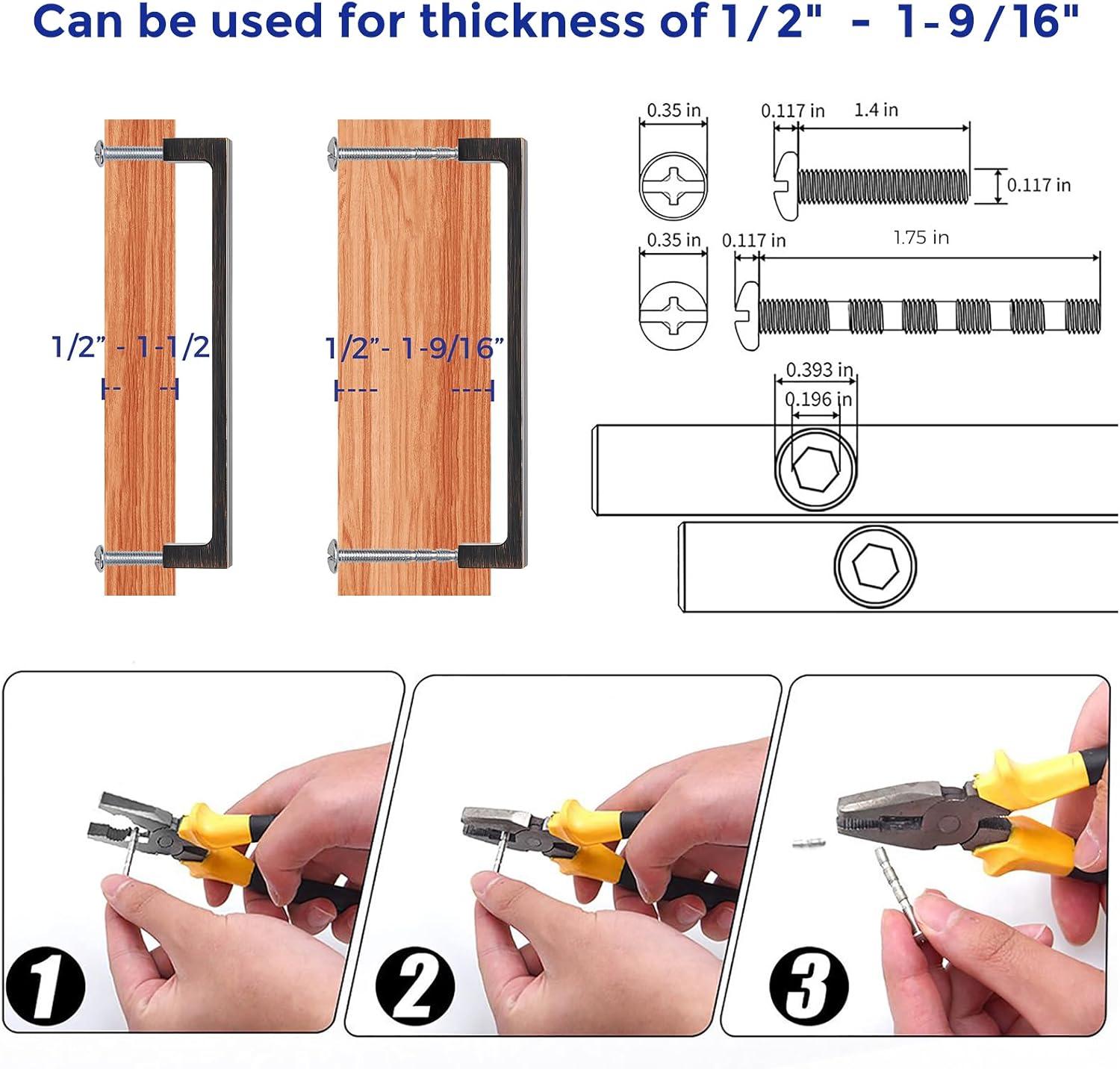 Can be used for thickness of 1/2" - 1-9/16"

1/2" - 1-1/2

1/2"- 1-9/16"

0.35 in
0.117 in
1.4 in
0.117 in

0.35 in
0.117 in
1.75 in

0.393 in
0.196 in

1

2

3