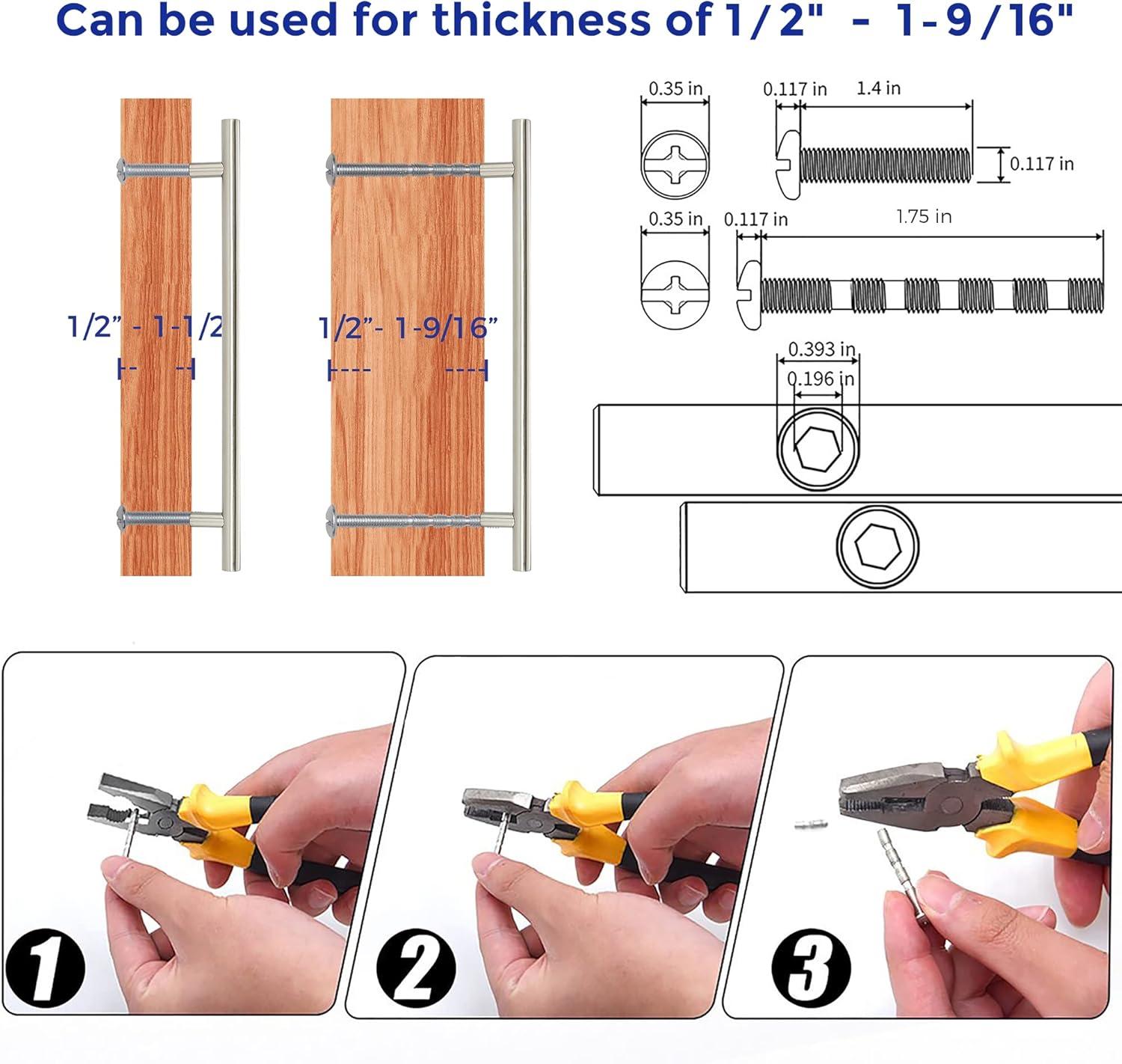 Can be used for thickness of 1/2" - 1-9/16"

1/2" - 1-1/2

1/2"- 1-9/16"

0.35 in

0.117 in

1.4 in

0.117 in

0.35 in

0.117 in

1.75 in

0.393 in

0.196 in

1

2

3