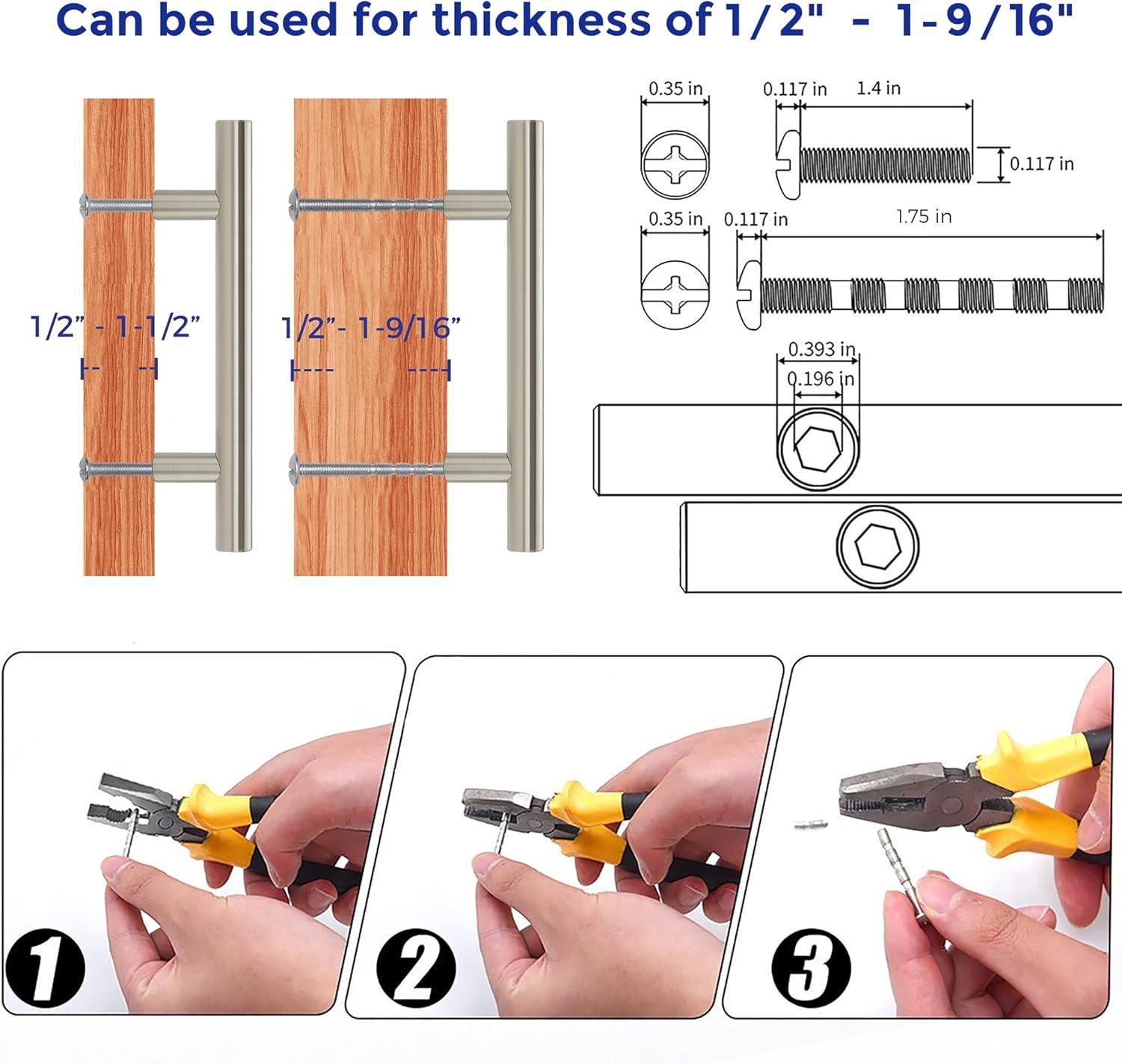 Can be used for thickness of 1/2" - 1-9/16"

1/2" - 1-1/2"

1/2"- 1-9/16"

0.35 in

0.117 in

1.4 in

0.117 in

0.35 in

0.117 in

1.75 in

0.393 in

0.196 in

1

2

3