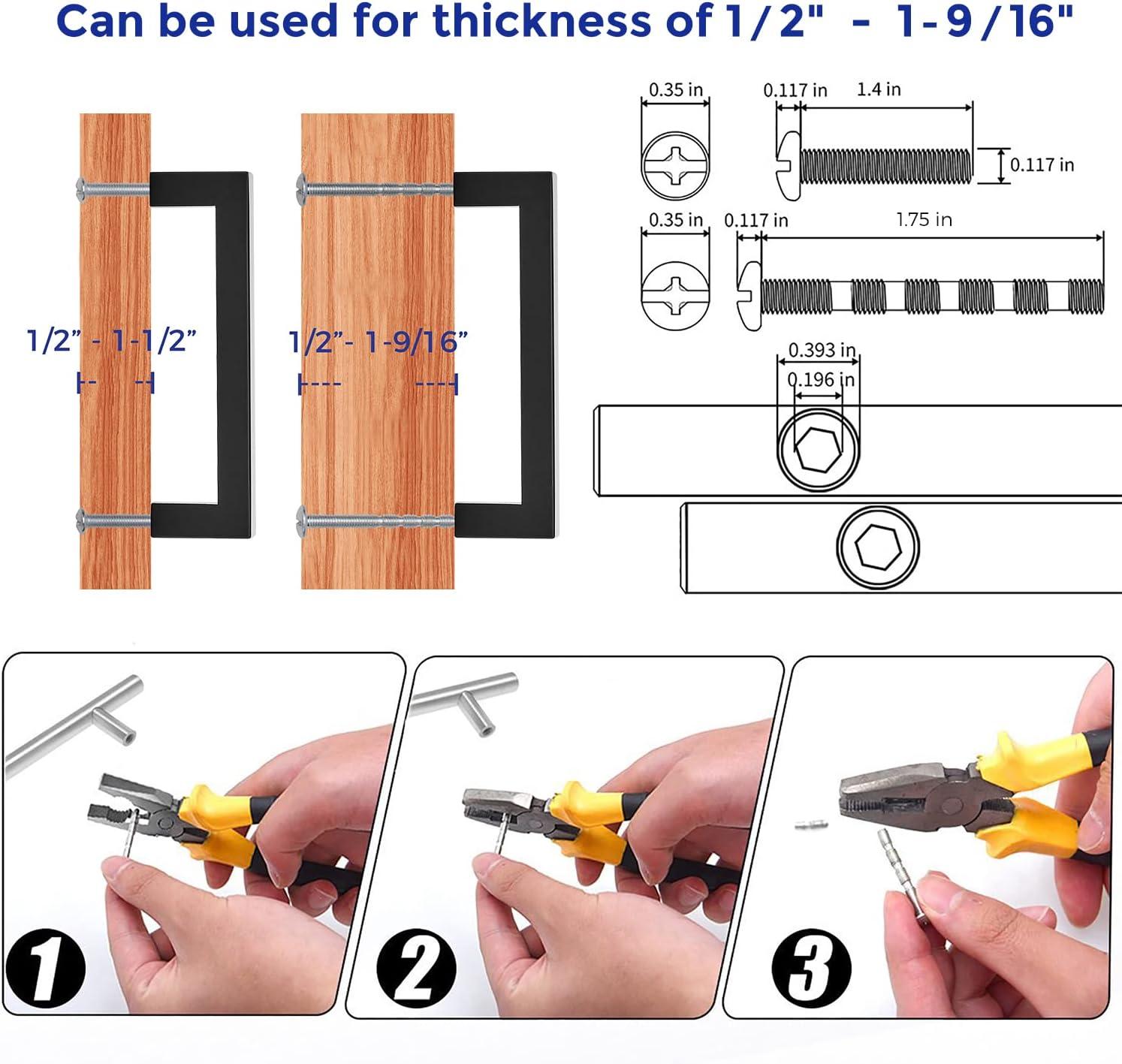 Can be used for thickness of 1/2" - 1-9/16"

1/2" - 1-1/2"

1/2"- 1-9/16"

0.35 in

0.117 in

1.4 in

0.117 in

0.35 in

0.117 in

1.75 in

0.393 in

0.196 in

1

2

3