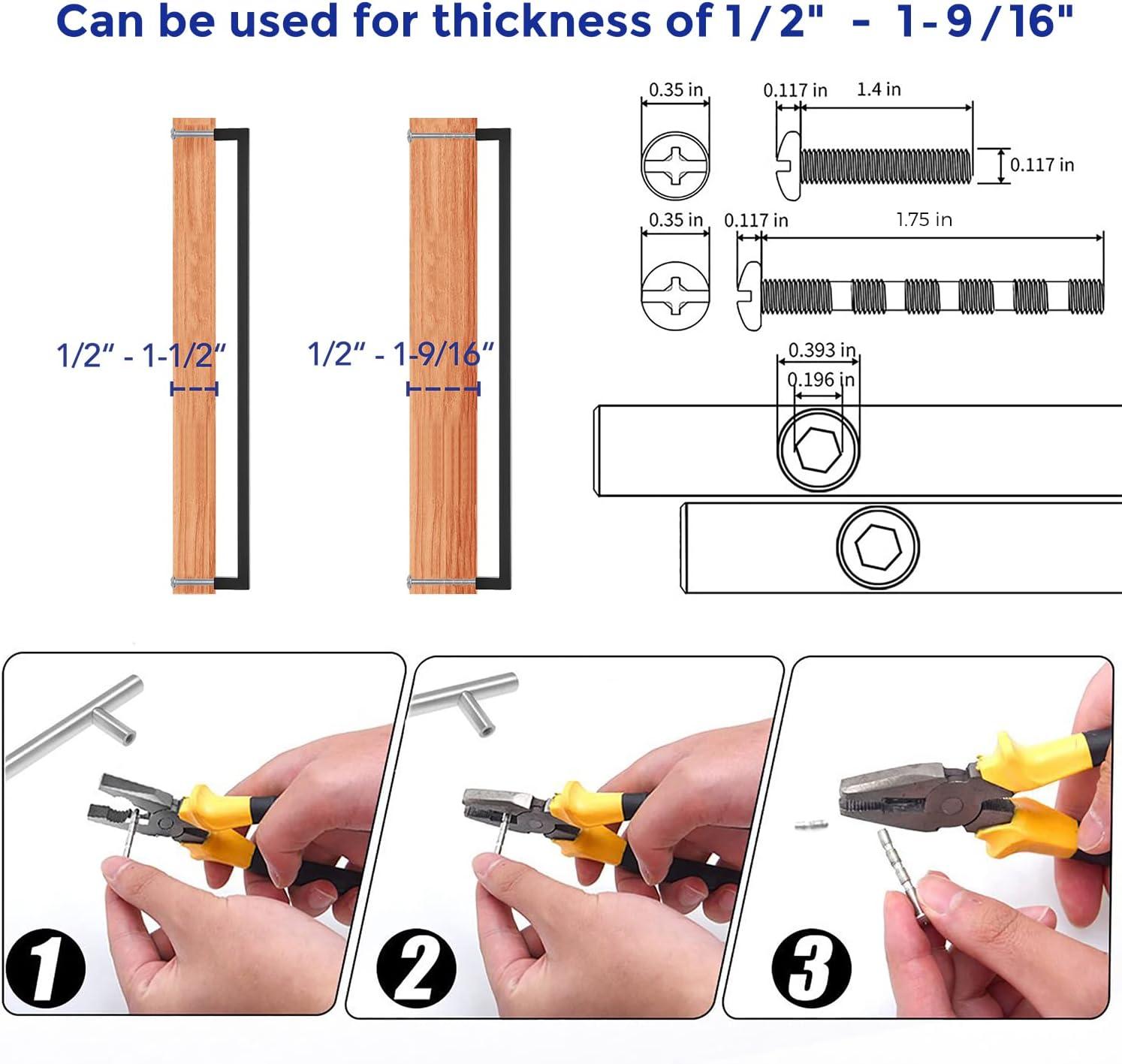 Can be used for thickness of 1/2" - 1-9/16"

1/2" - 1-1/2"

1/2" - 1-9/16"

0.35 in

0.117 in

1.4 in

0.117 in

0.35 in

0.117 in

1.75 in

0.393 in

0.196 in

1

2

3