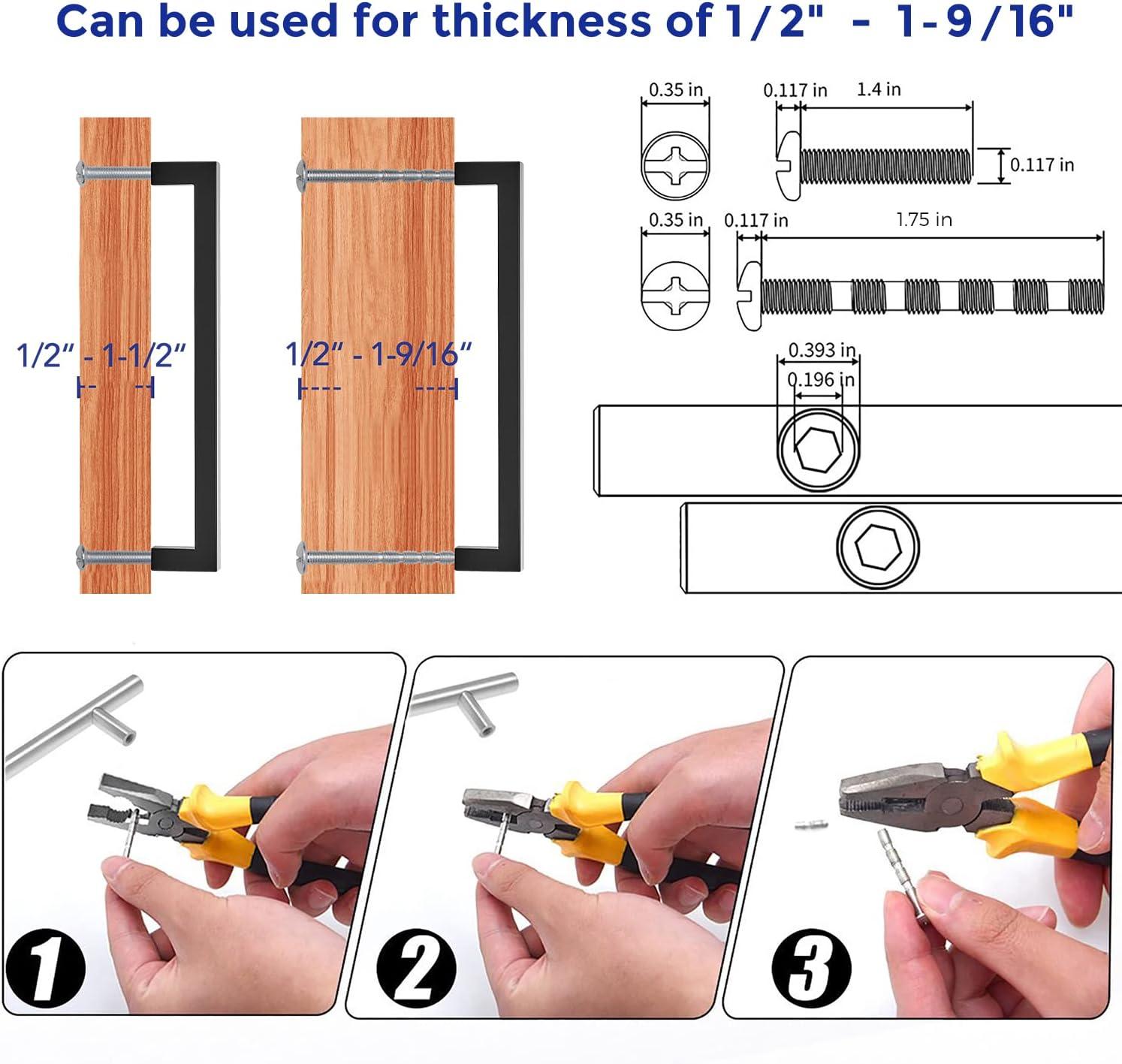 Can be used for thickness of 1/2" - 1-9/16"

1/2" - 1-1/2"

1/2" - 1-9/16"

0.35 in

0.117 in

1.4 in

0.117 in

0.35 in

0.117 in

1.75 in

0.393 in

0.196 in

1

2

3