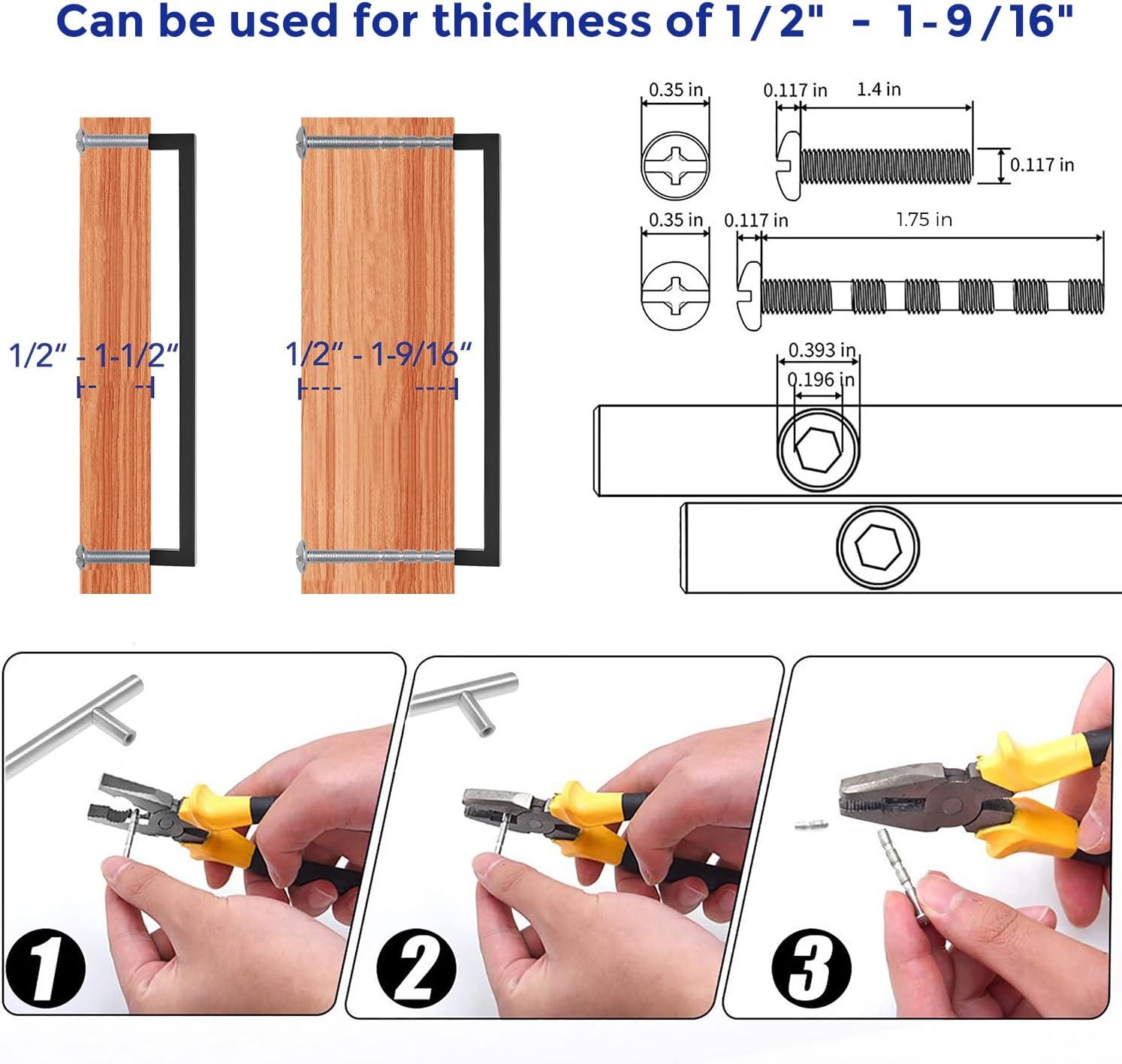 Can be used for thickness of 1/2" - 1-9/16"

1/2" - 1-1/2"

1/2" - 1-9/16"

0.35 in

0.117 in

1.4 in

0.117 in

0.35 in

0.117 in

1.75 in

0.393 in

0.196 in

1

2

3