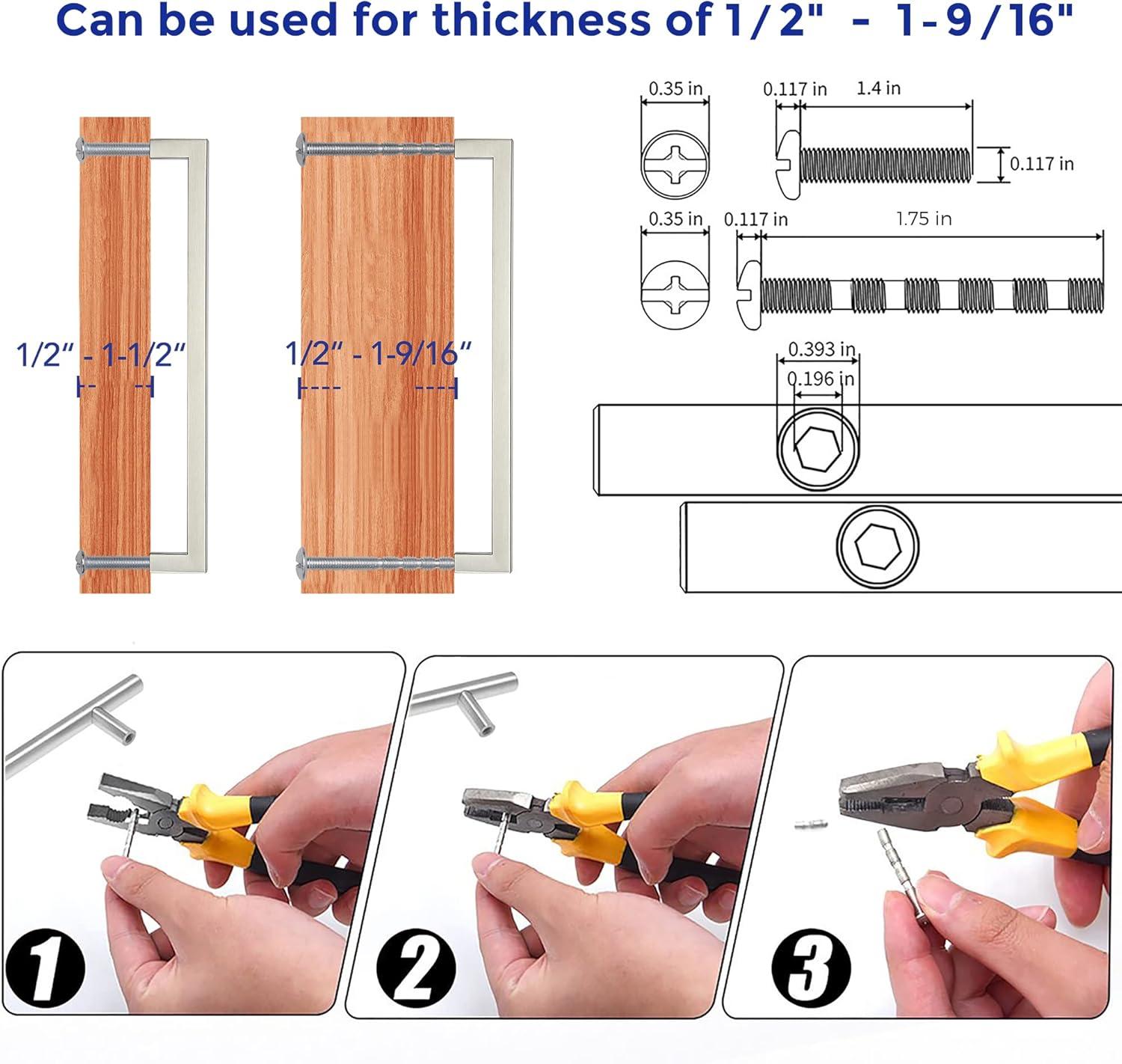 Can be used for thickness of 1/2" - 1-9/16"

1/2" - 1-1/2"

1/2" - 1-9/16"

0.35 in

0.117 in

1.4 in

0.117 in

0.35 in

0.117 in

1.75 in

0.393 in

0.196 in

1

2

3