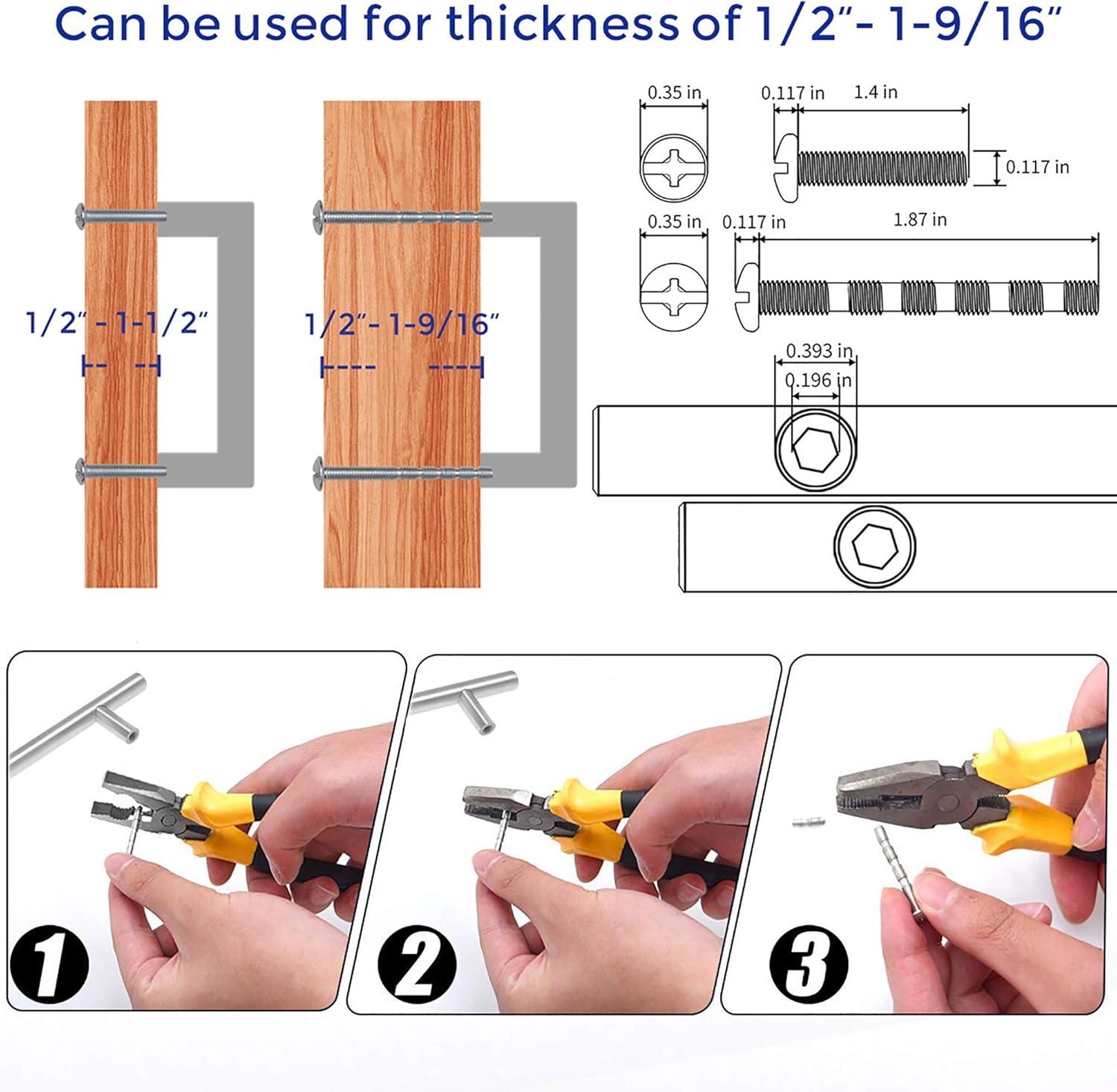 Can be used for thickness of 1/2"- 1-9/16"

1/2" - 1-1/2"

1/2"- 1-9/16"

0.35 in
0.117 in
1.4 in
0.117 in

0.35 in
0.117 in
1.87 in

0.393 in
0.196 in

1

2

3