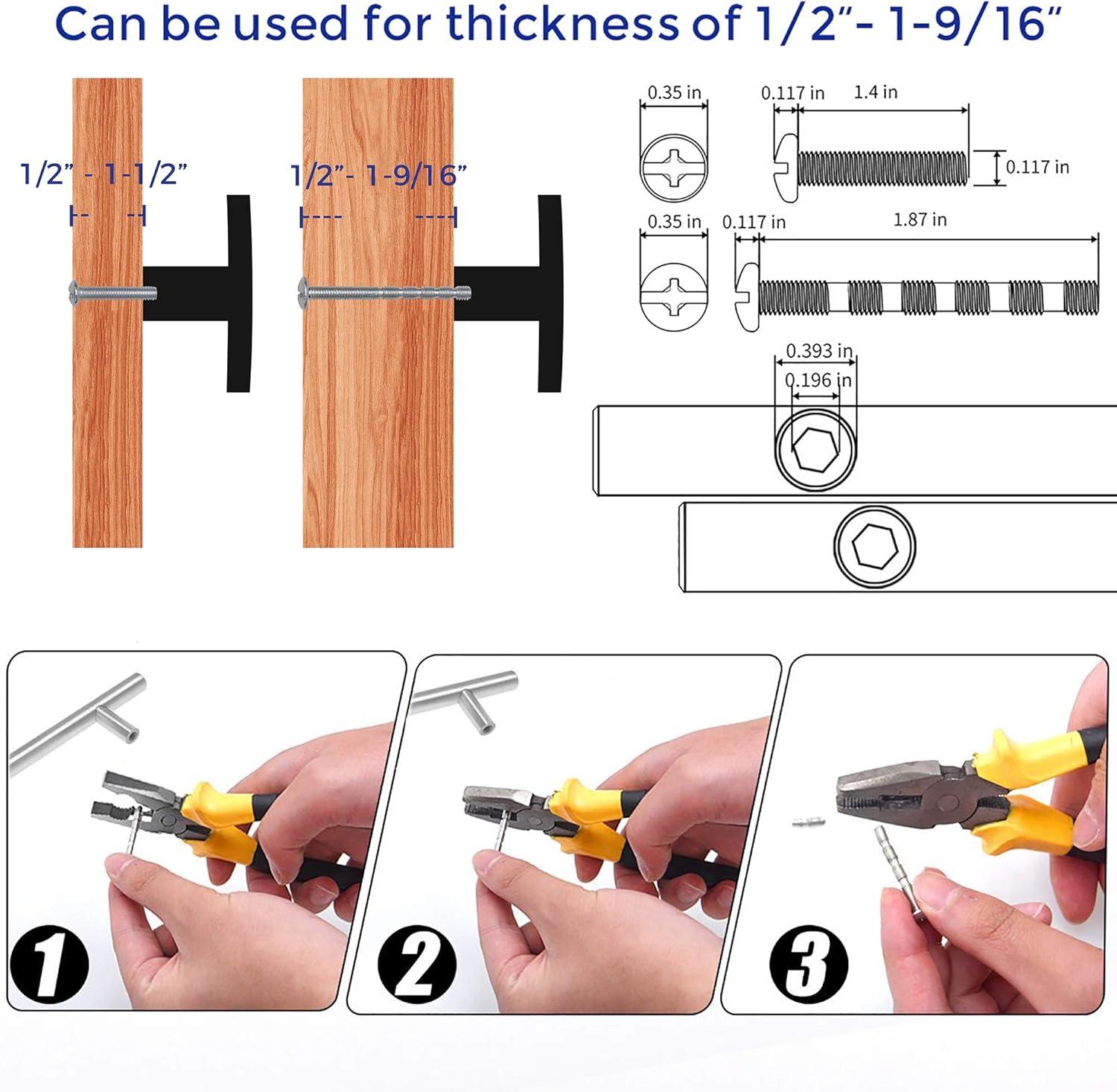 Can be used for thickness of 1/2"- 1-9/16"

1/2" - 1-1/2"

1/2"- 1-9/16"

0.35 in

0.117 in

1.4 in

0.117 in

0.35 in

0.117 in

1.87 in

0.393 in

0.196 in

1

2

3