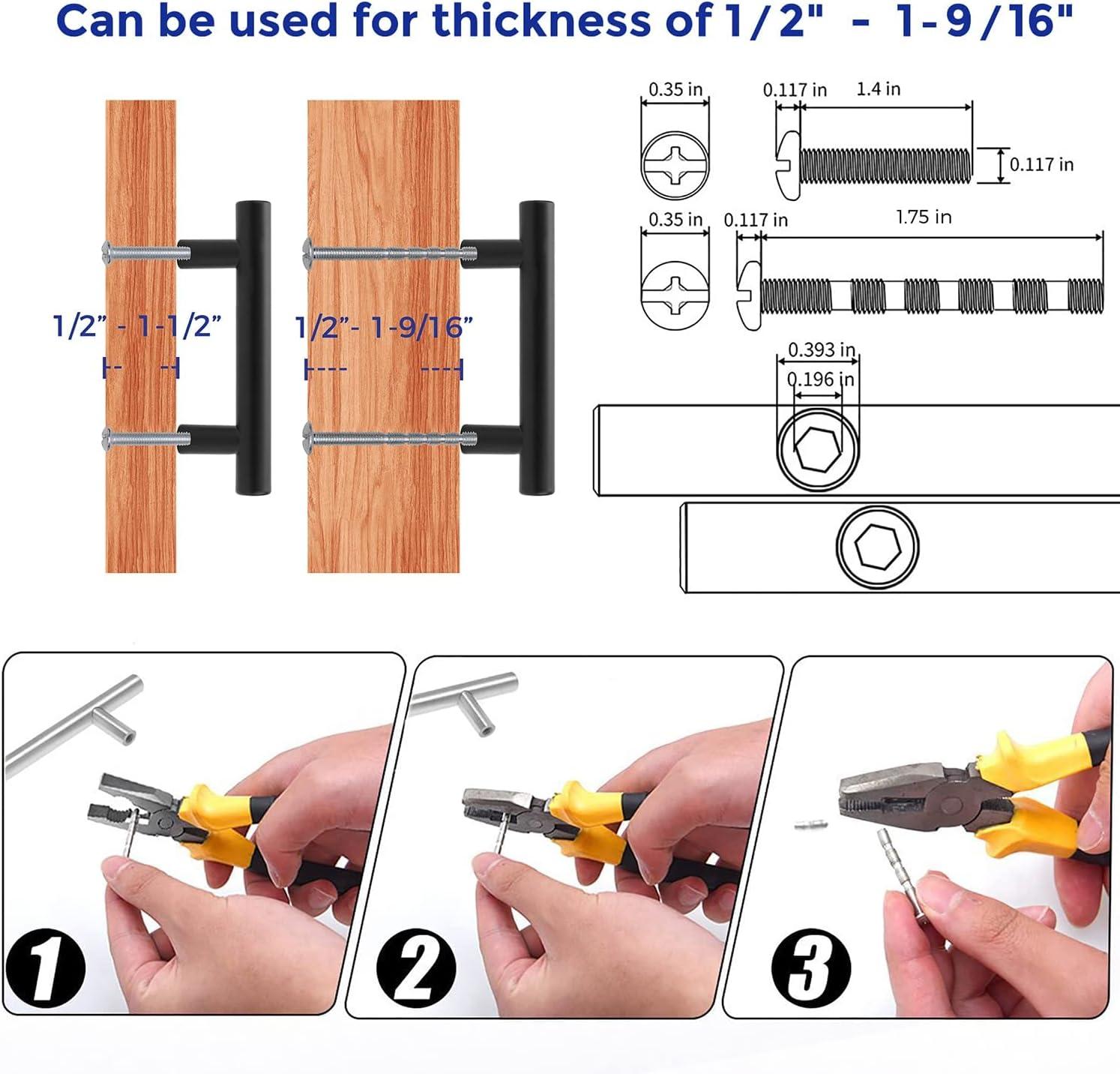 Can be used for thickness of 1/2" - 1-9/16"

1/2" - 1-1/2"

1/2"- 1-9/16"

0.35 in

0.117 in

1.4 in

0.117 in

0.35 in

0.117 in

1.75 in

0.393 in

0.196 in

1

2

3