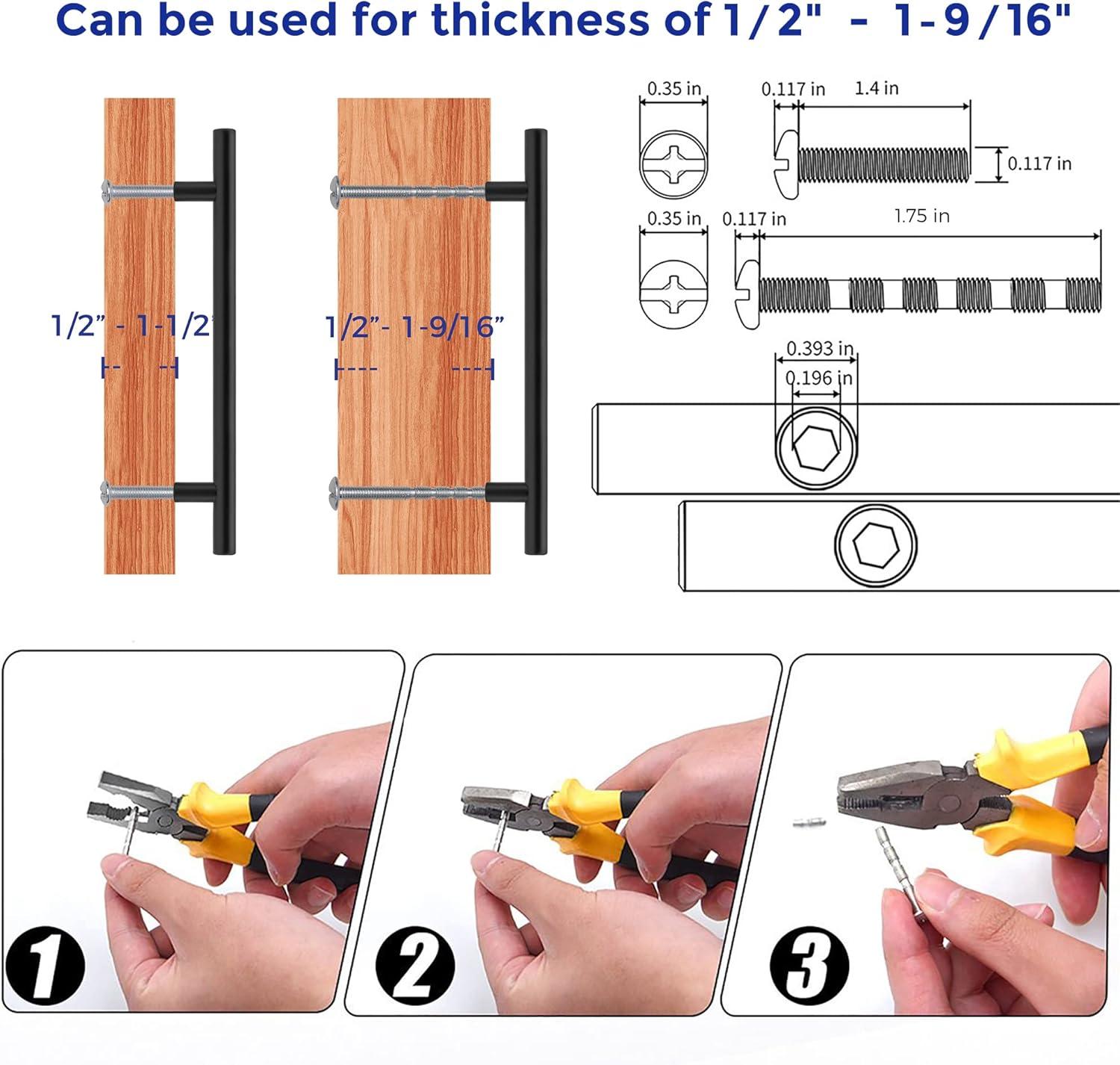 Can be used for thickness of 1/2" - 1-9/16"

1/2" - 1-1/2"

1/2"- 1-9/16"

0.35 in

0.117 in

1.4 in

0.117 in

0.35 in

0.117 in

1.75 in

0.393 in

0.196 in

1

2

3