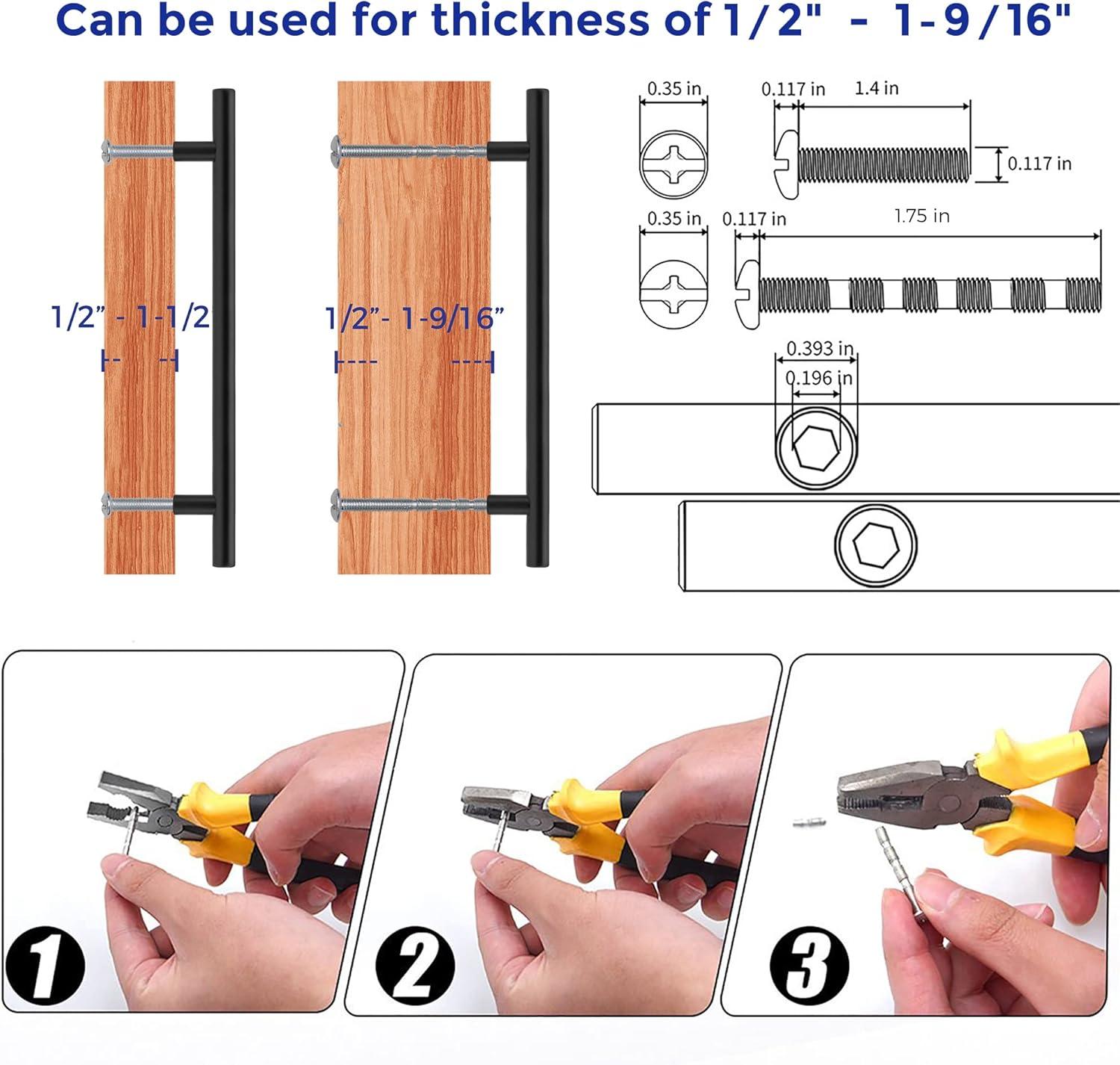 Can be used for thickness of 1/2" - 1-9/16"

1/2" - 1-1/2

1/2"- 1-9/16"

0.35 in

0.117 in

1.4 in

0.117 in

0.35 in

0.117 in

1.75 in

0.393 in

0.196 in

1

2

3