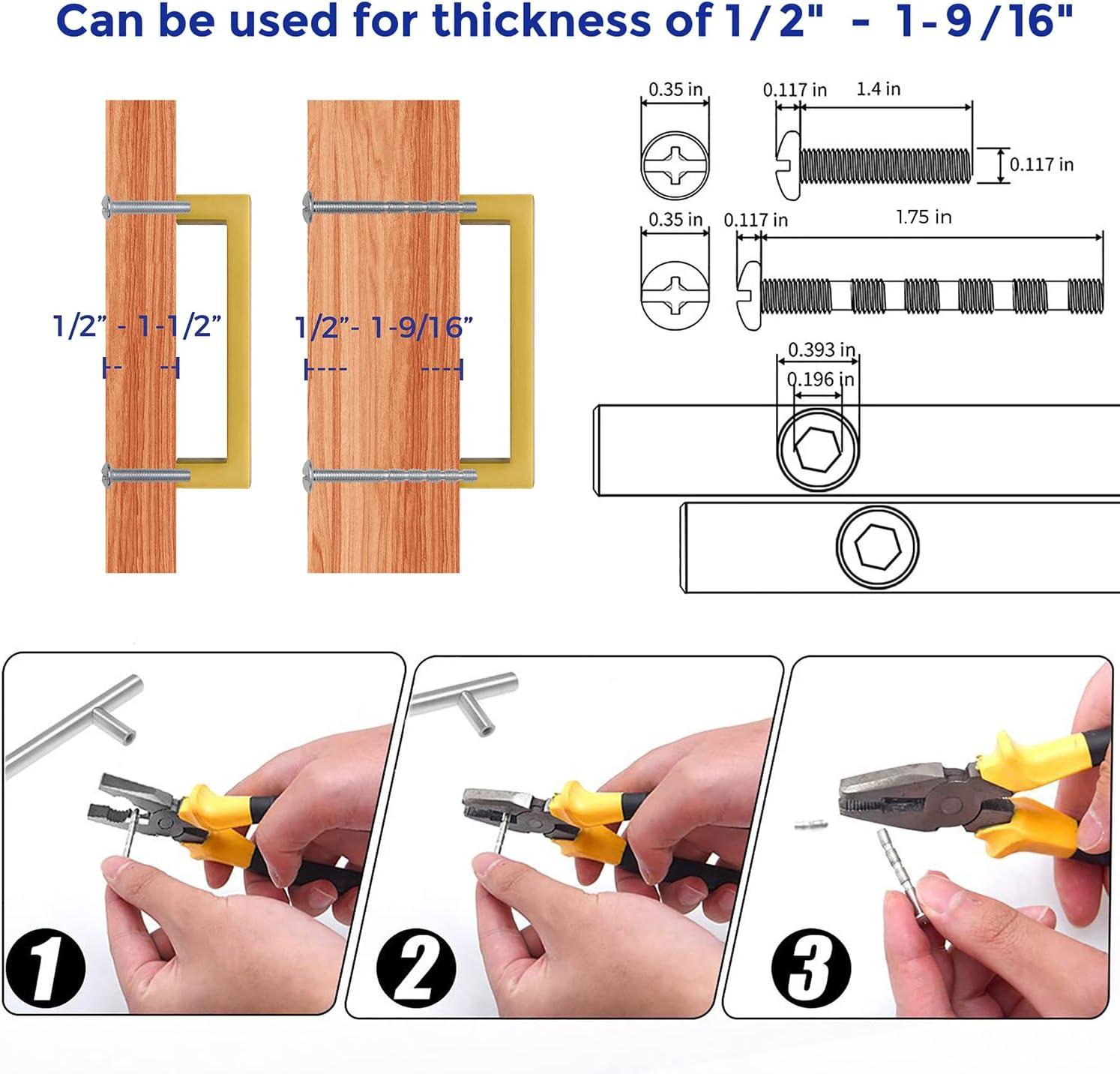 Can be used for thickness of 1/2" - 1-9/16"

1/2" - 1-1/2"

1/2"- 1-9/16"

0.35 in

0.117 in

1.4 in

0.117 in

0.35 in

0.117 in

1.75 in

0.393 in

0.196 in

1

2

3