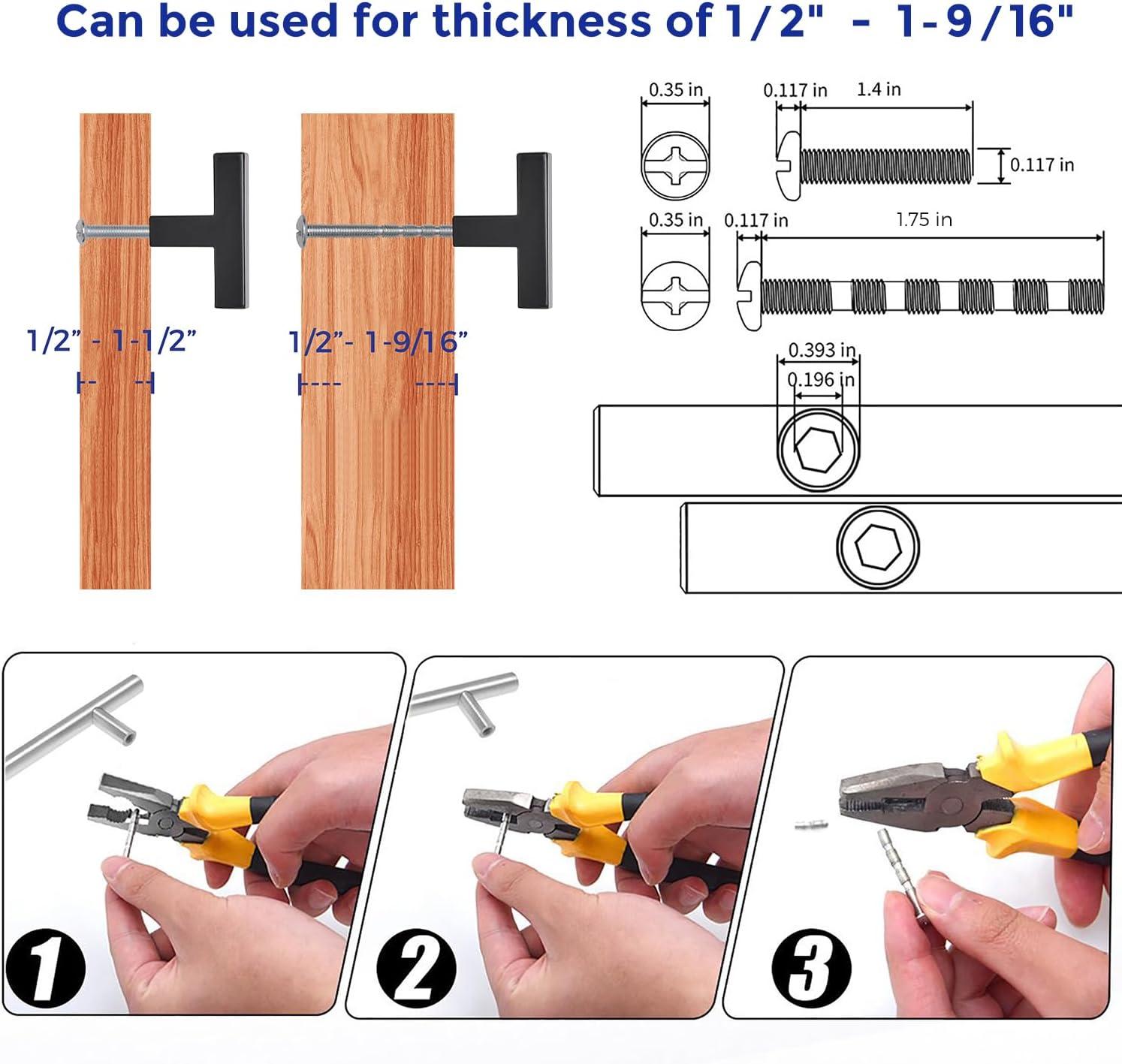 Can be used for thickness of 1/2" - 1-9/16"

1/2" - 1-1/2"

1/2"- 1-9/16"

0.35 in

0.117 in

1.4 in

0.117 in

0.35 in

0.117 in

1.75 in

0.393 in

0.196 in

1

2

3