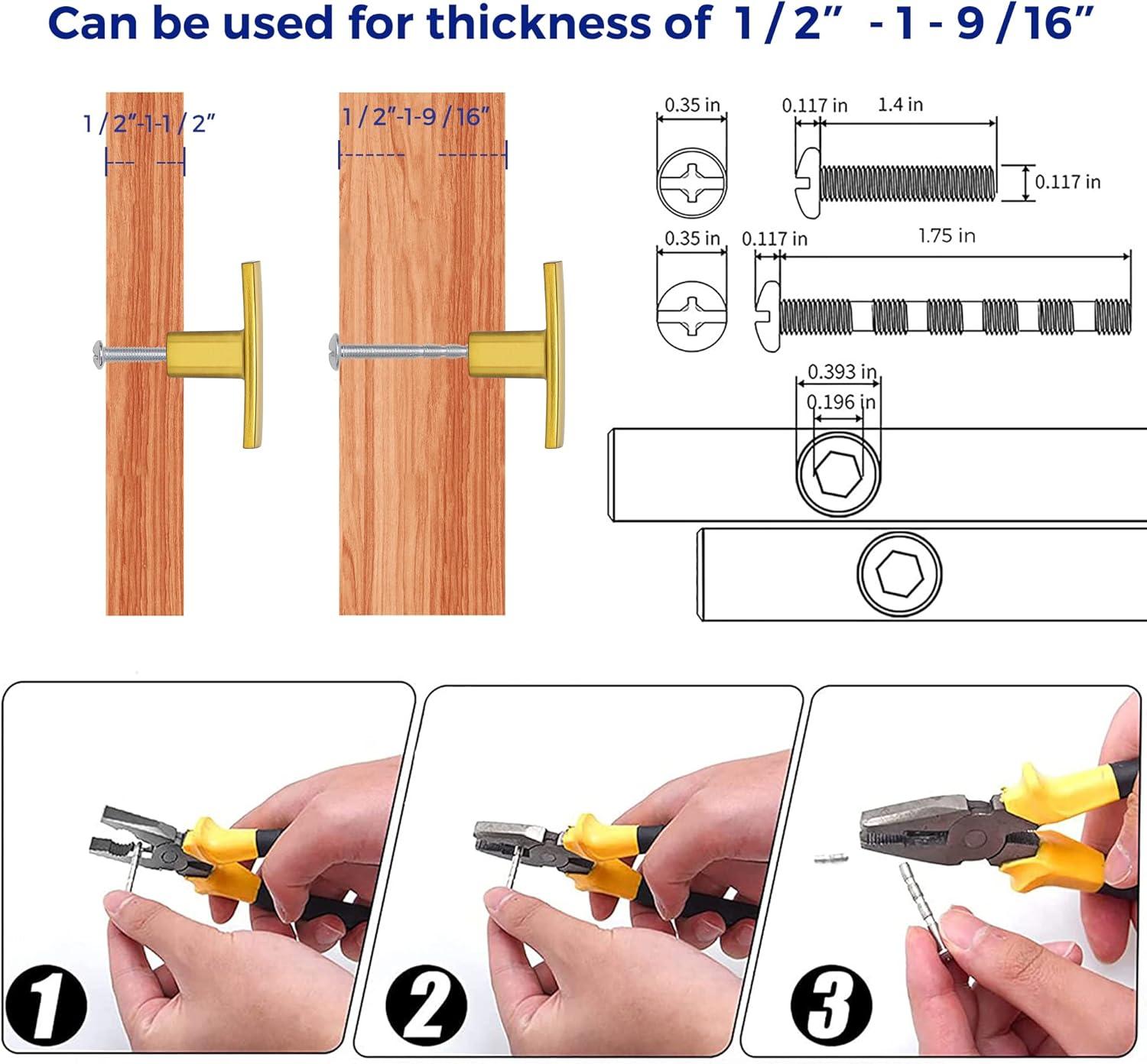 Can be used for thickness of 1 / 2”  - 1 - 9 / 16”

1 / 2”-1-1 / 2”

1 / 2”-1-9 / 16”

0.35 in

0.117 in

1.4 in

0.117 in

0.35 in

0.117 in

1.75 in

0.393 in

0.196 in

1

2

3