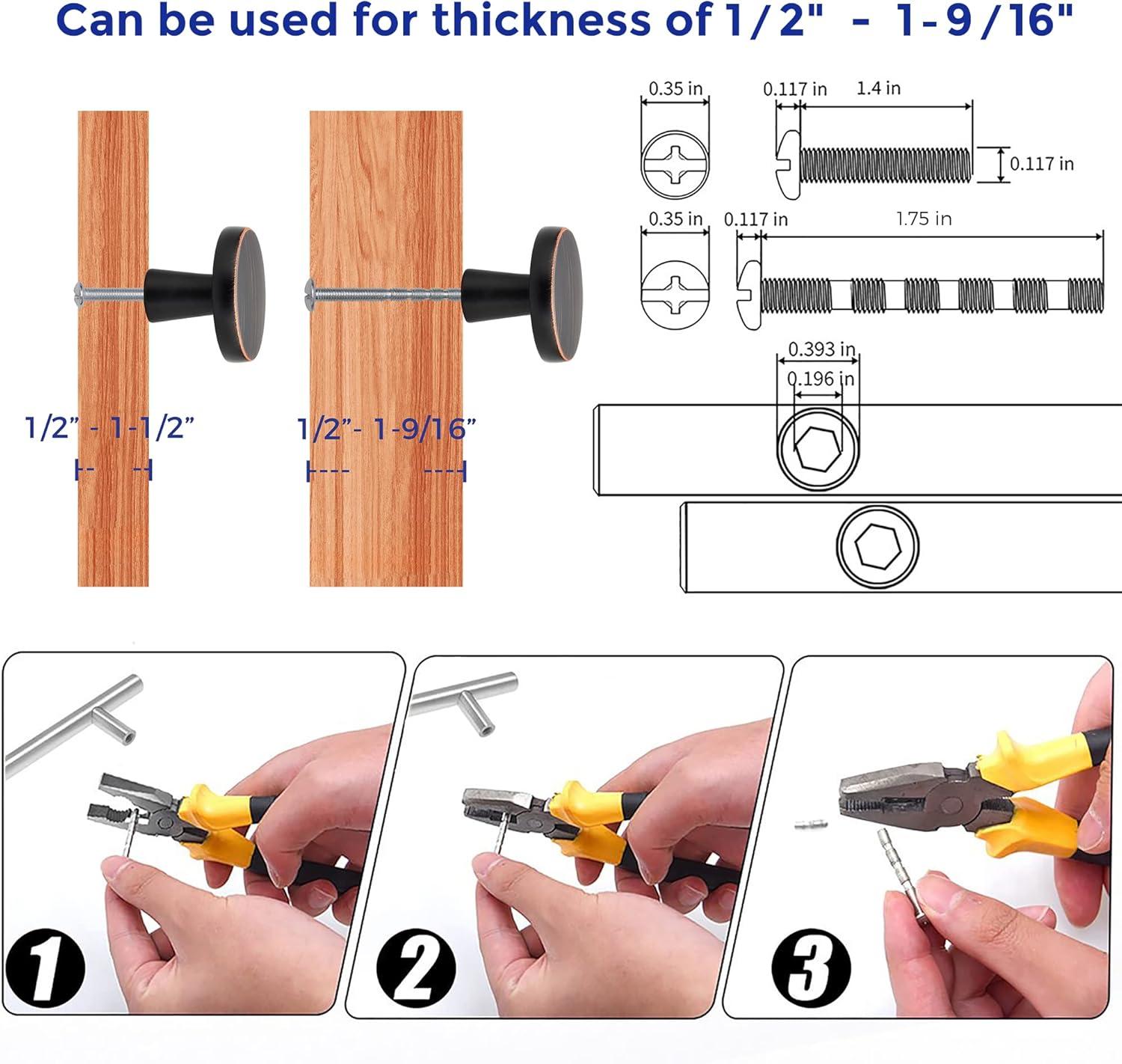 Can be used for thickness of 1/2" - 1-9/16"

1/2" - 1-1/2"

1/2"- 1-9/16"

0.35 in

0.117 in

1.4 in

0.117 in

0.35 in

0.117 in

1.75 in

0.393 in

0.196 in

1

2

3