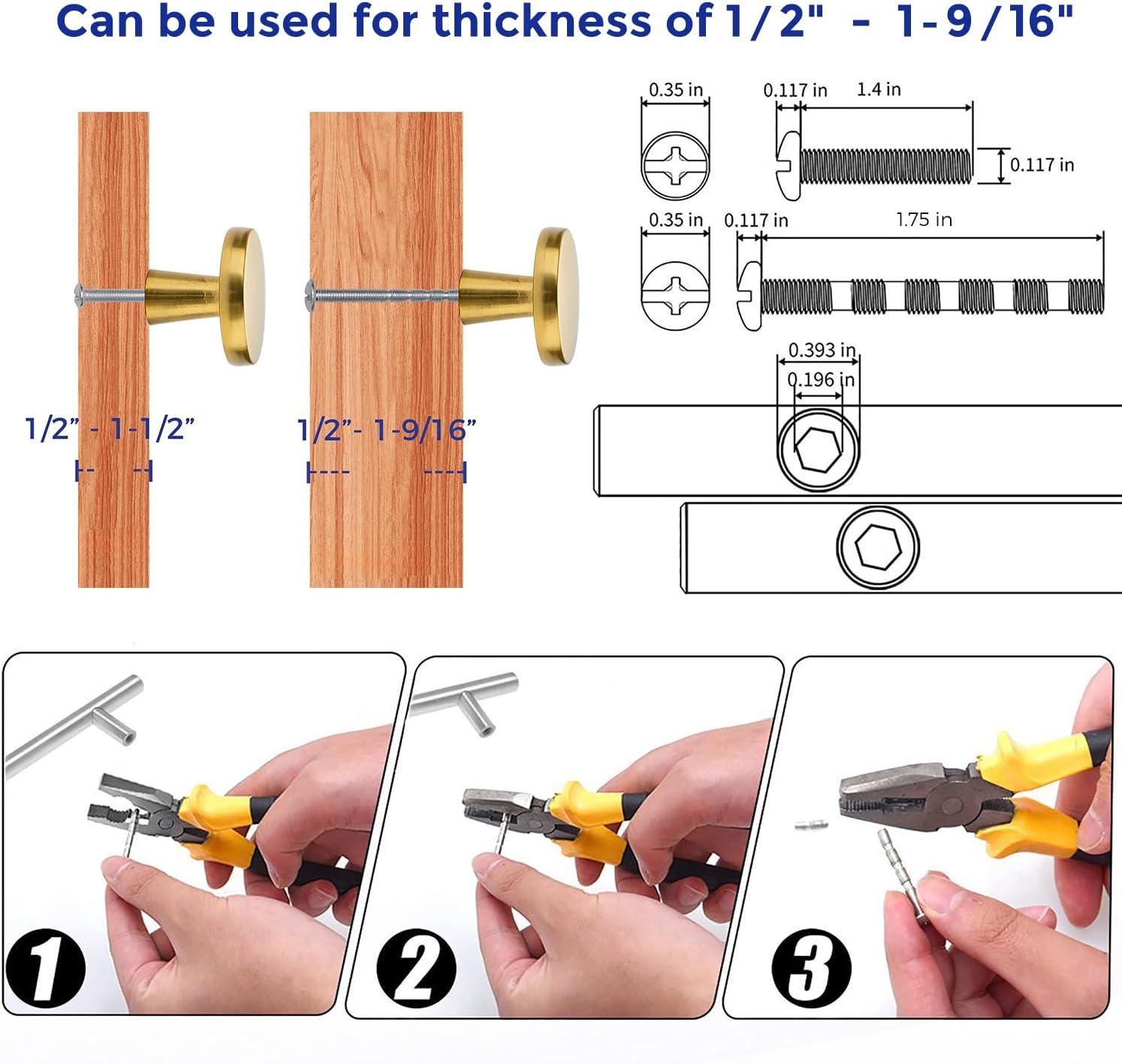 Can be used for thickness of 1/2" - 1-9/16"

1/2" - 1-1/2"

1/2"- 1-9/16"

0.35 in
0.117 in
1.4 in
0.117 in

0.35 in
0.117 in
1.75 in

0.393 in
0.196 in

1

2

3