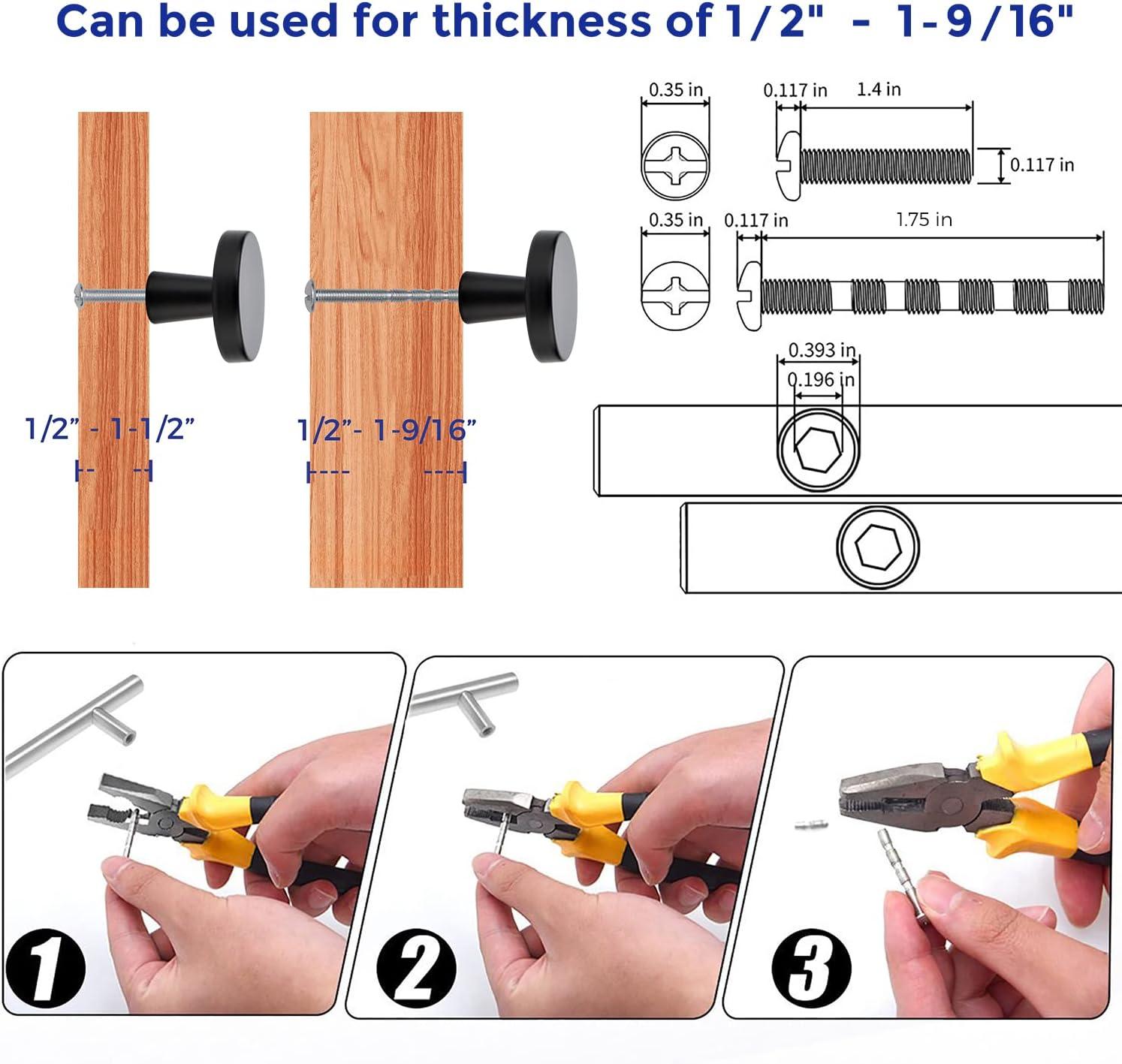 Can be used for thickness of 1/2" - 1-9/16"

1/2" - 1-1/2"

1/2"- 1-9/16"

0.35 in

0.117 in

1.4 in

0.117 in

0.35 in

0.117 in

1.75 in

0.393 in

0.196 in

1

2

3