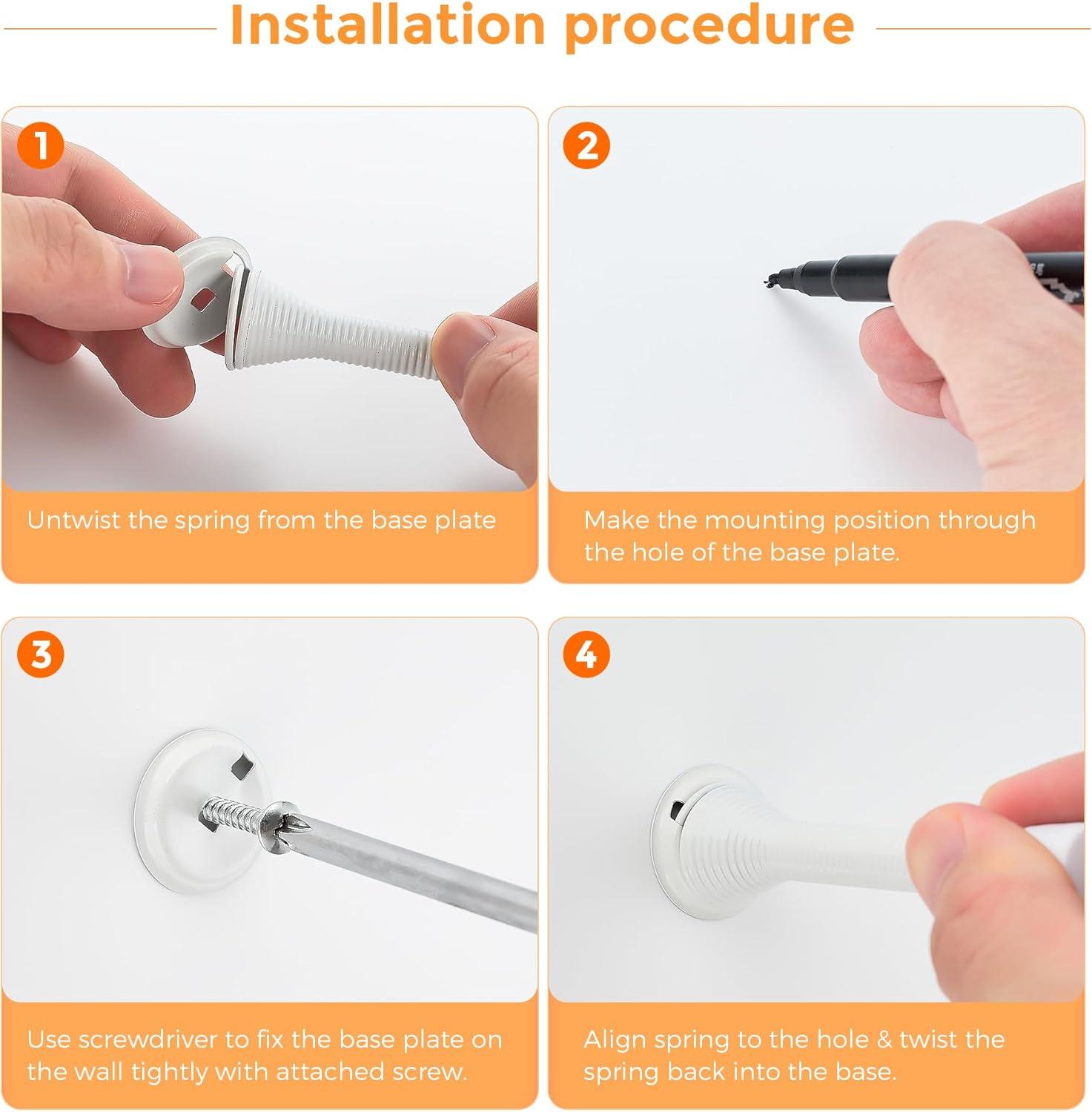 Installation procedure

1

Untwist the spring from the base plate

2

Make the mounting position through the hole of the base plate.

3

Use screwdriver to fix the base plate on the wall tightly with attached screw.

4

Align spring to the hole & twist the spring back into the base.