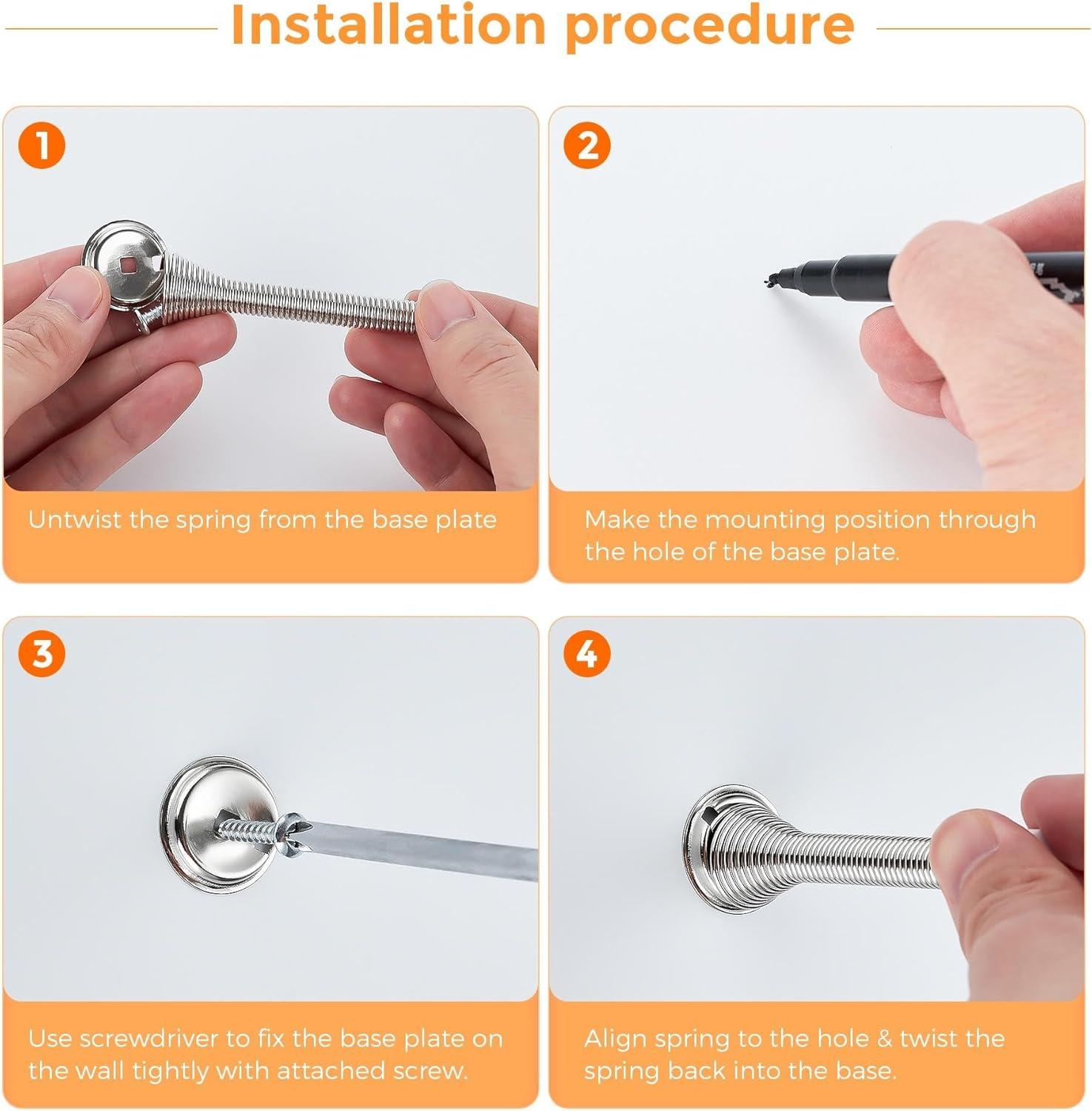 Installation procedure

1

Untwist the spring from the base plate

2

Make the mounting position through the hole of the base plate.

3

Use screwdriver to fix the base plate on the wall tightly with attached screw.

4

Align spring to the hole & twist the spring back into the base.