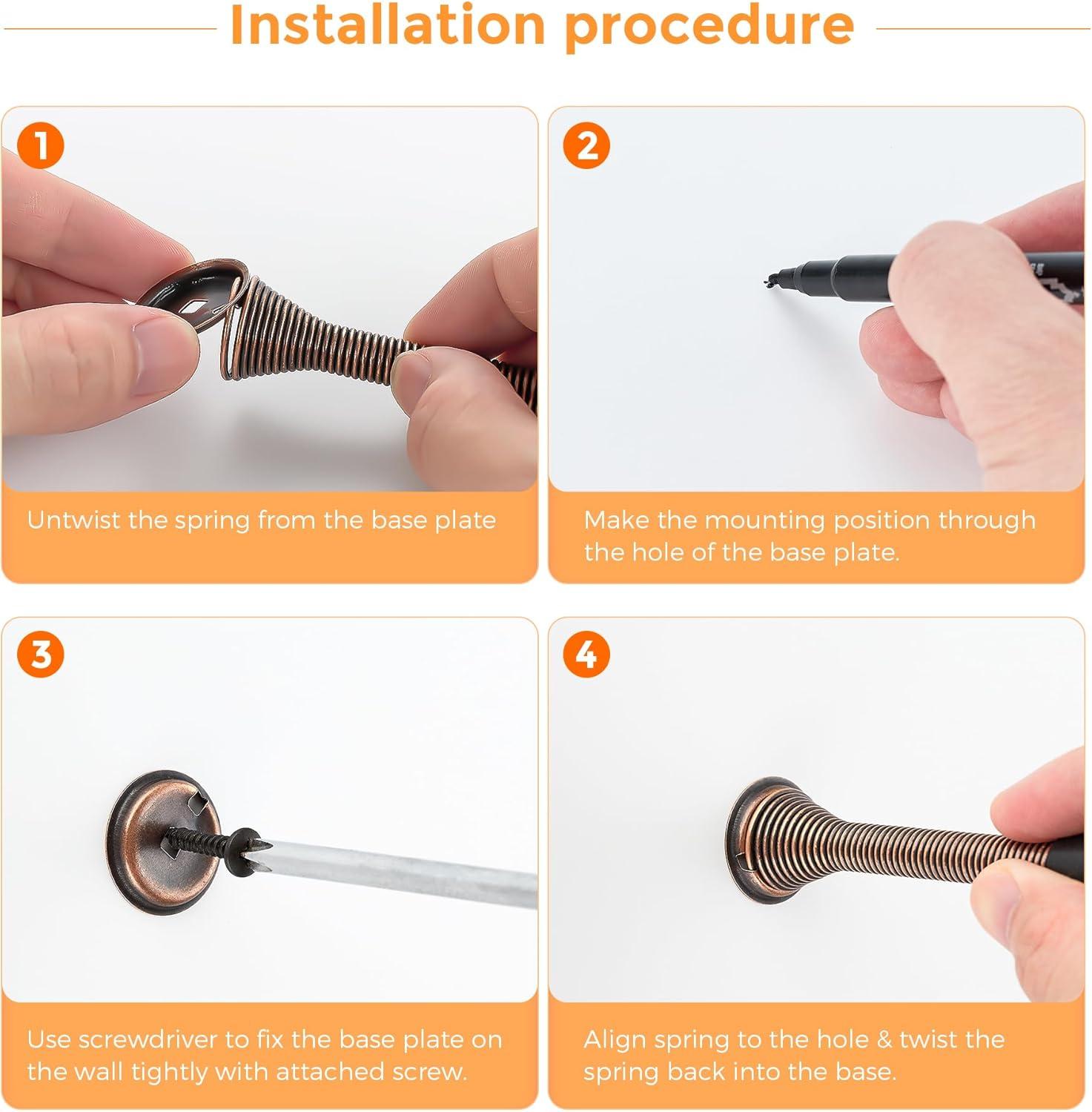 Installation procedure

1

Untwist the spring from the base plate

2

Make the mounting position through the hole of the base plate.

3

Use screwdriver to fix the base plate on the wall tightly with attached screw.

4

Align spring to the hole & twist the spring back into the base.