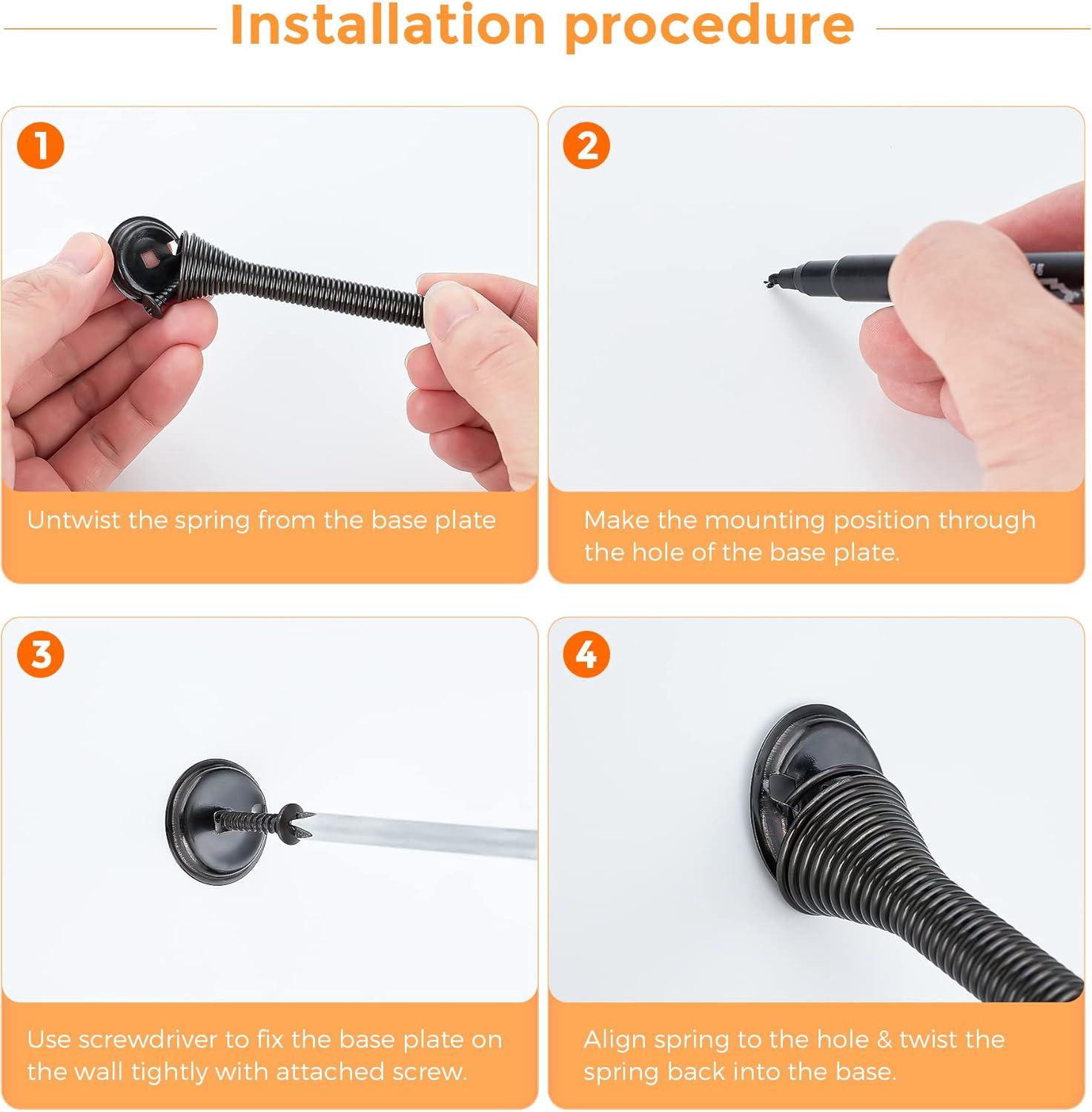 Installation procedure

1

Untwist the spring from the base plate

2

Make the mounting position through the hole of the base plate.

3

Use screwdriver to fix the base plate on the wall tightly with attached screw.

4

Align spring to the hole & twist the spring back into the base.