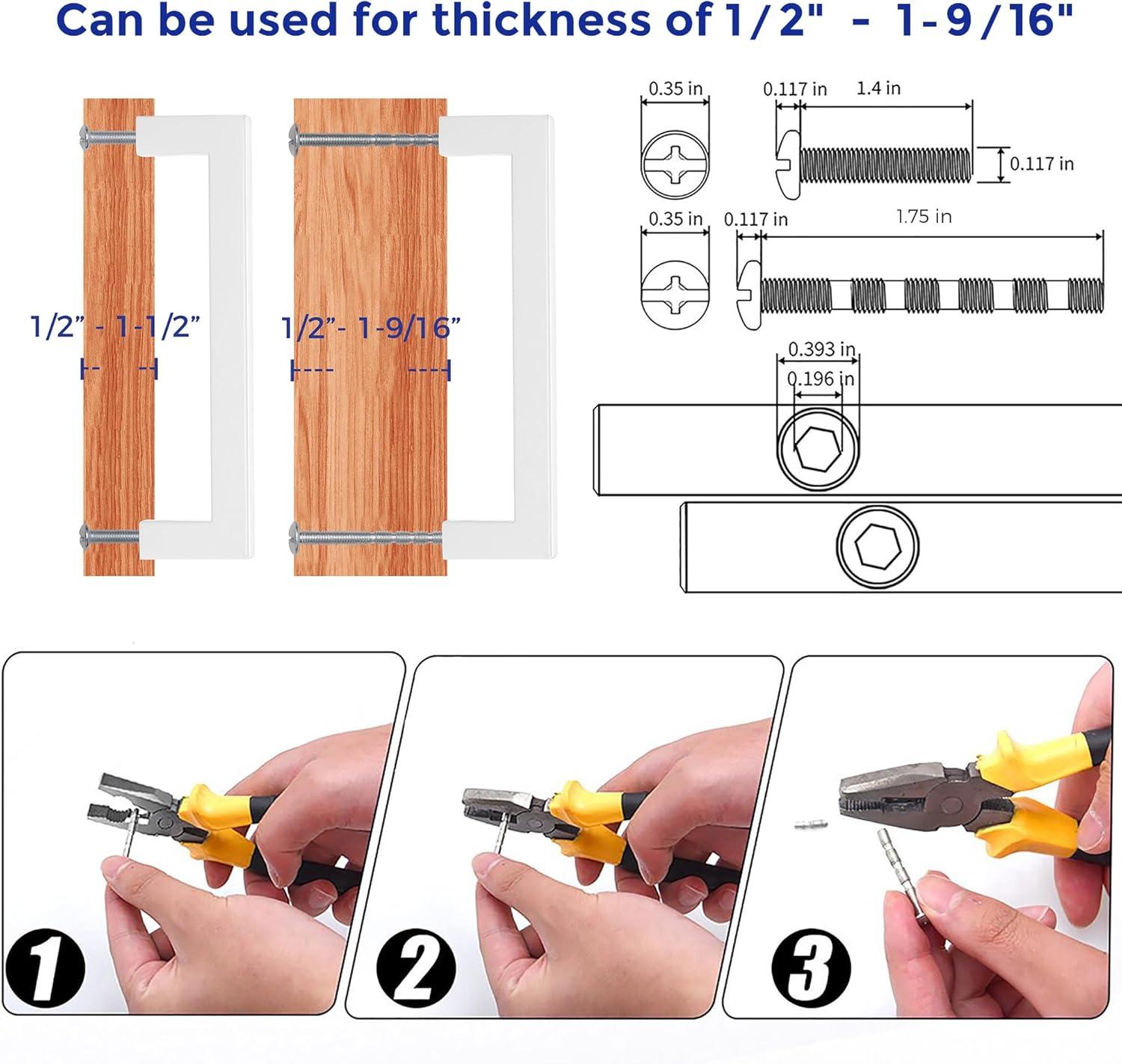 Can be used for thickness of 1/2" - 1-9/16"

1/2" - 1-1/2"

1/2"- 1-9/16"

0.35 in

0.117 in

1.4 in

0.117 in

0.35 in

0.117 in

1.75 in

0.393 in

0.196 in

1

2

3