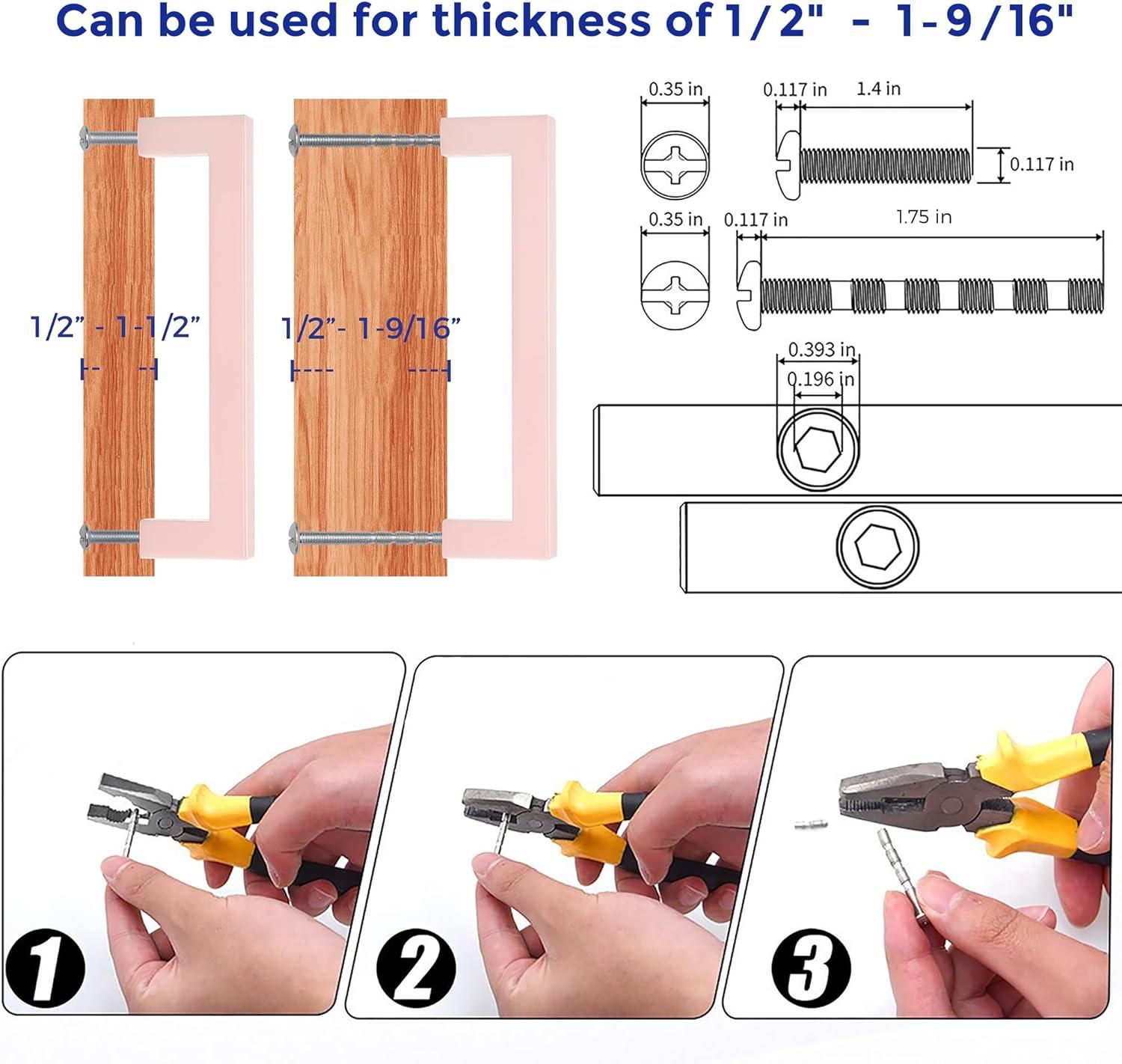 Can be used for thickness of 1/2" - 1-9/16"

1/2" - 1-1/2"

1/2"- 1-9/16"

0.35 in

0.117 in

1.4 in

0.117 in

0.35 in

0.117 in

1.75 in

0.393 in

0.196 in

1

2

3